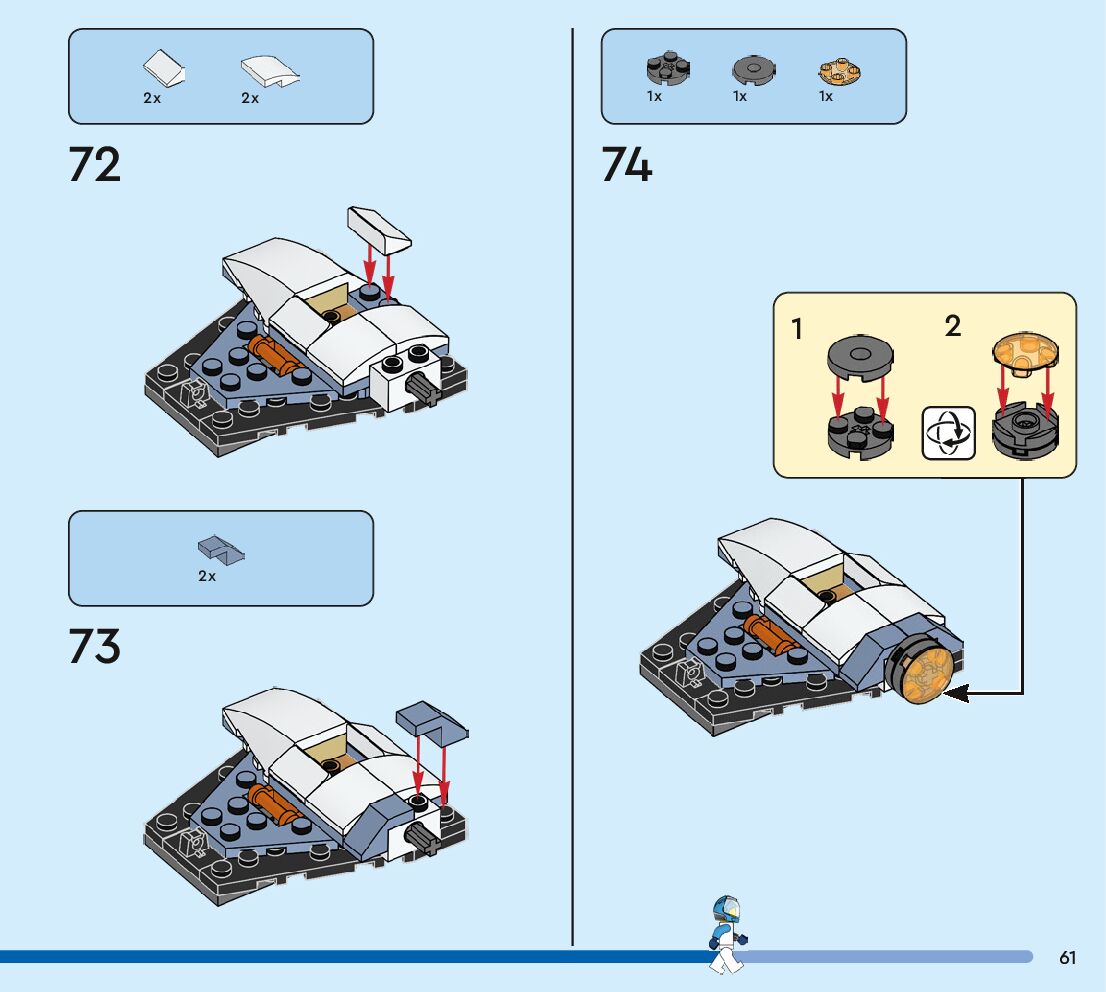 2x 2x

72

2x

73

1x 1x 1x

74

1 2

61