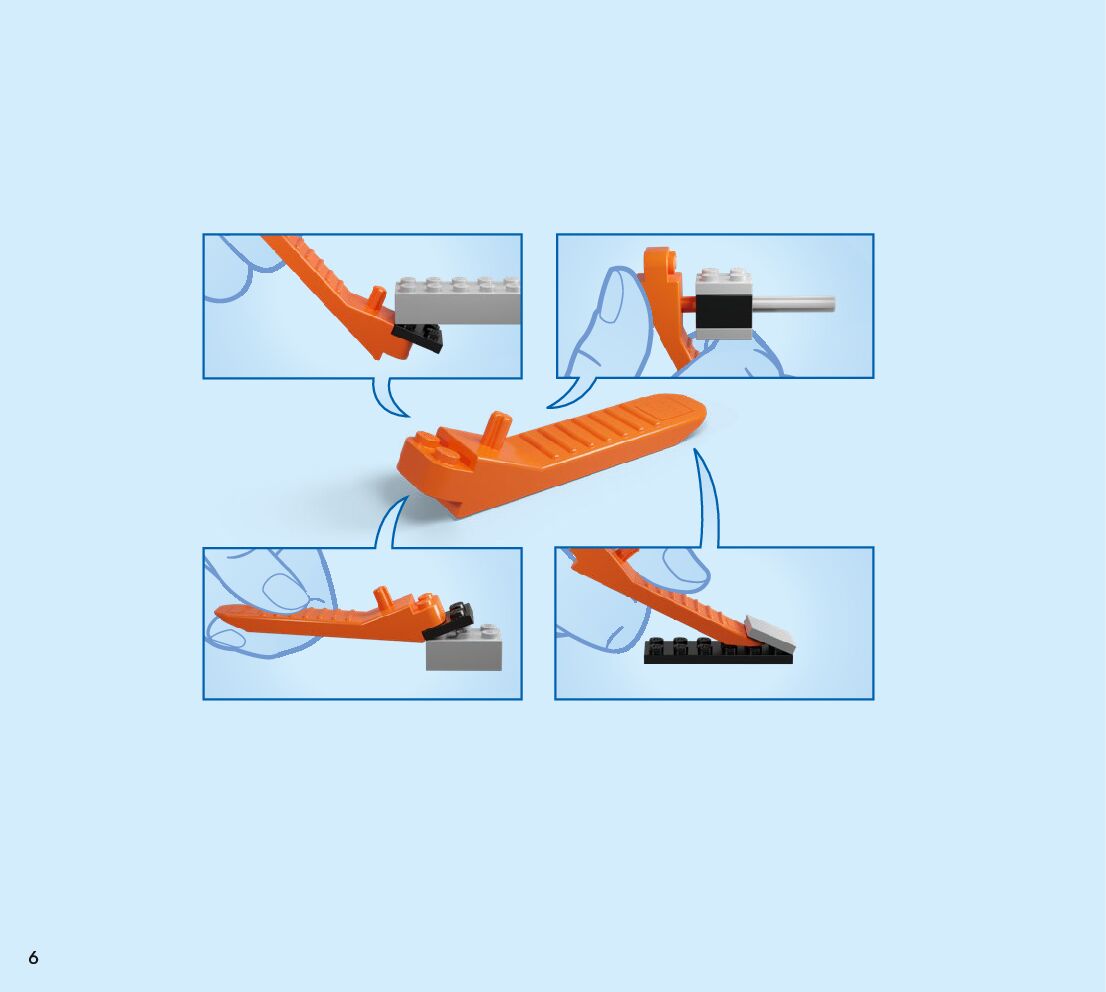 6