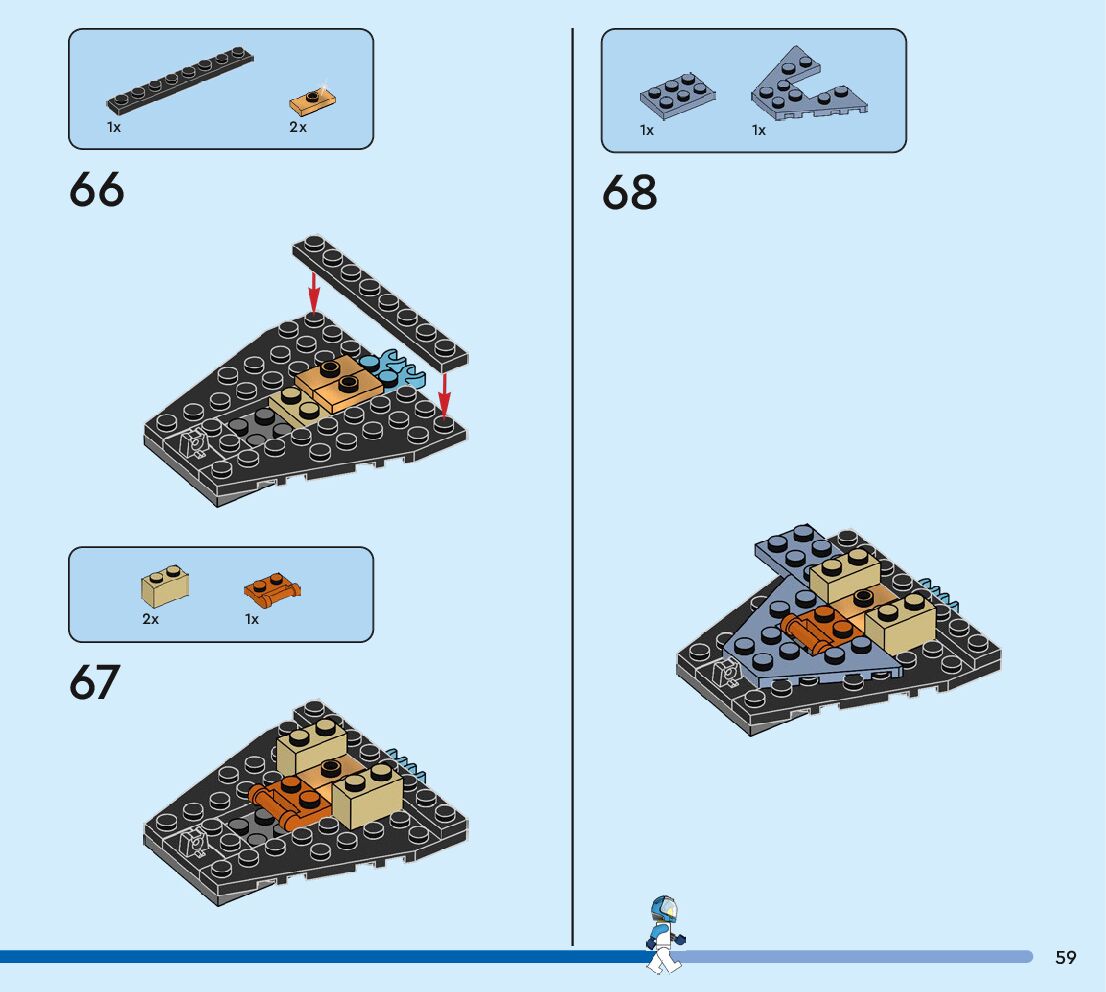 1x
2x

66

2x
1x

67

1x
1x

68

59