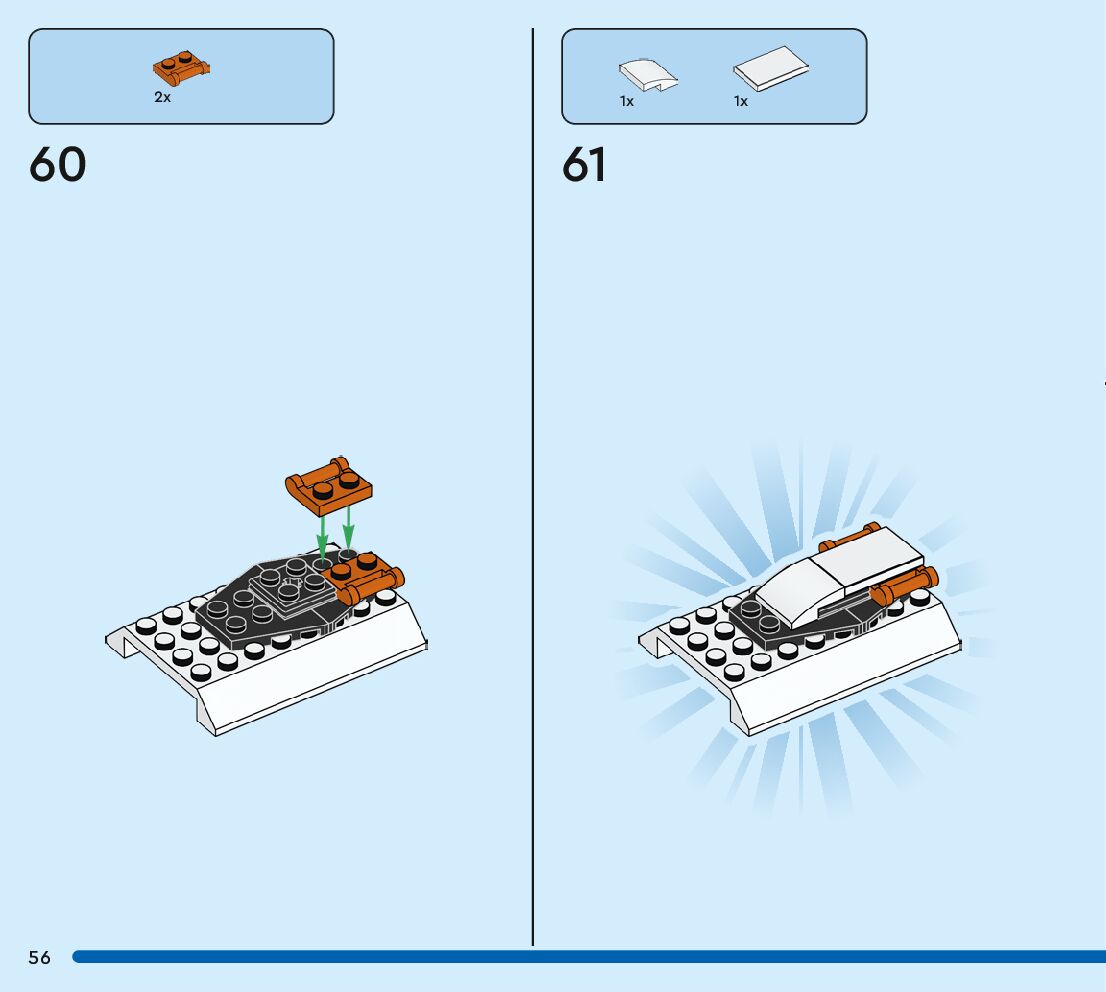 2x

60

1x 1x

61

56