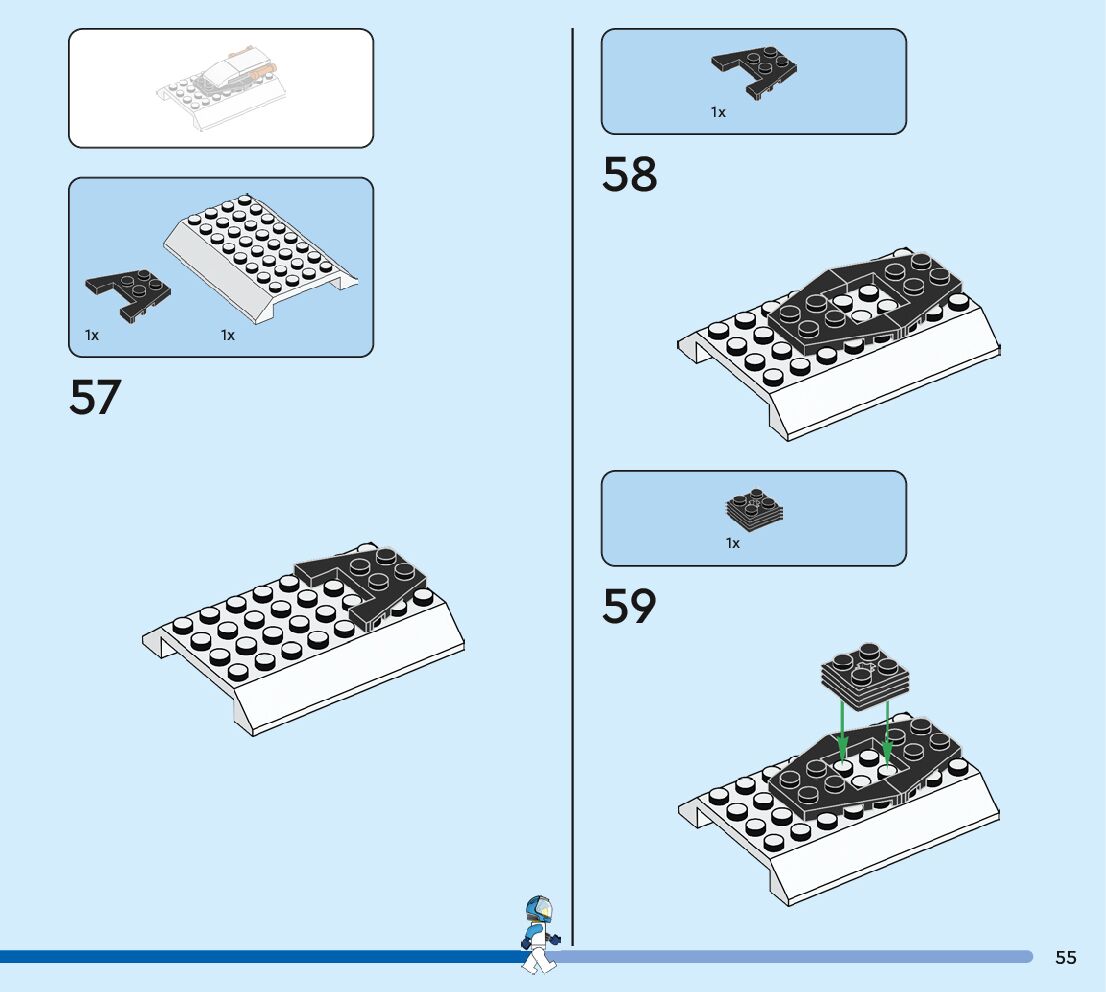 1x 1x

57

1x

58

1x

59

55