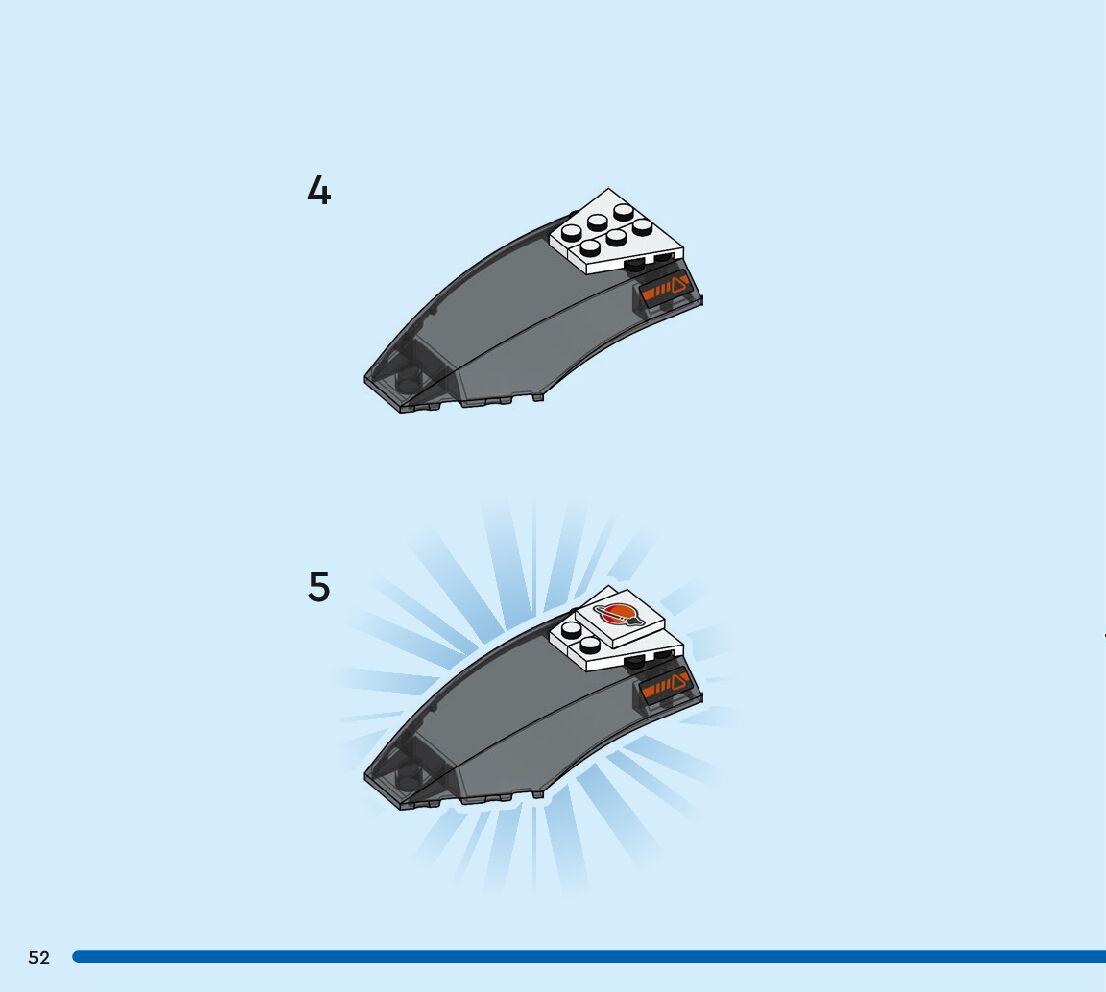 4

5

52