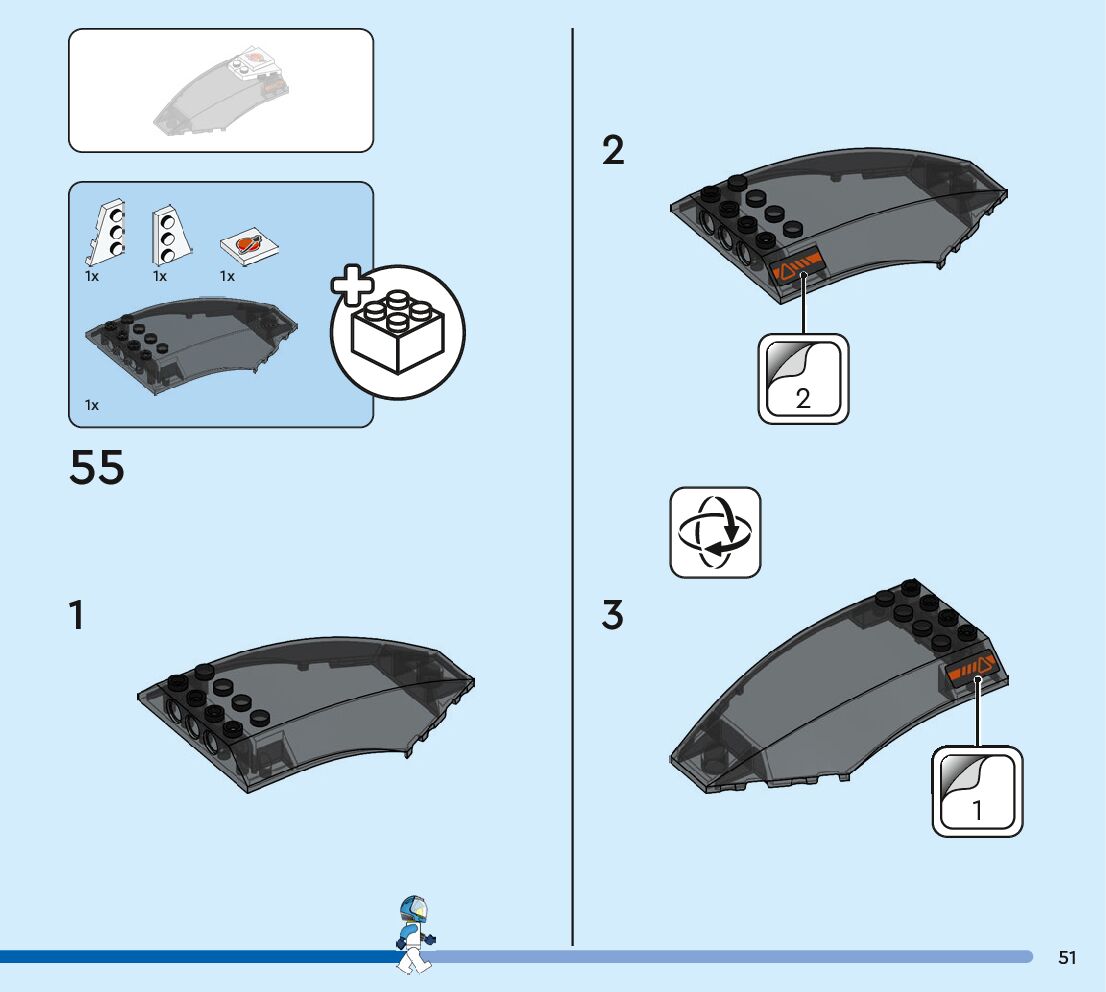 1x
1x
1x
1x

55

1

2

2

3

1

51