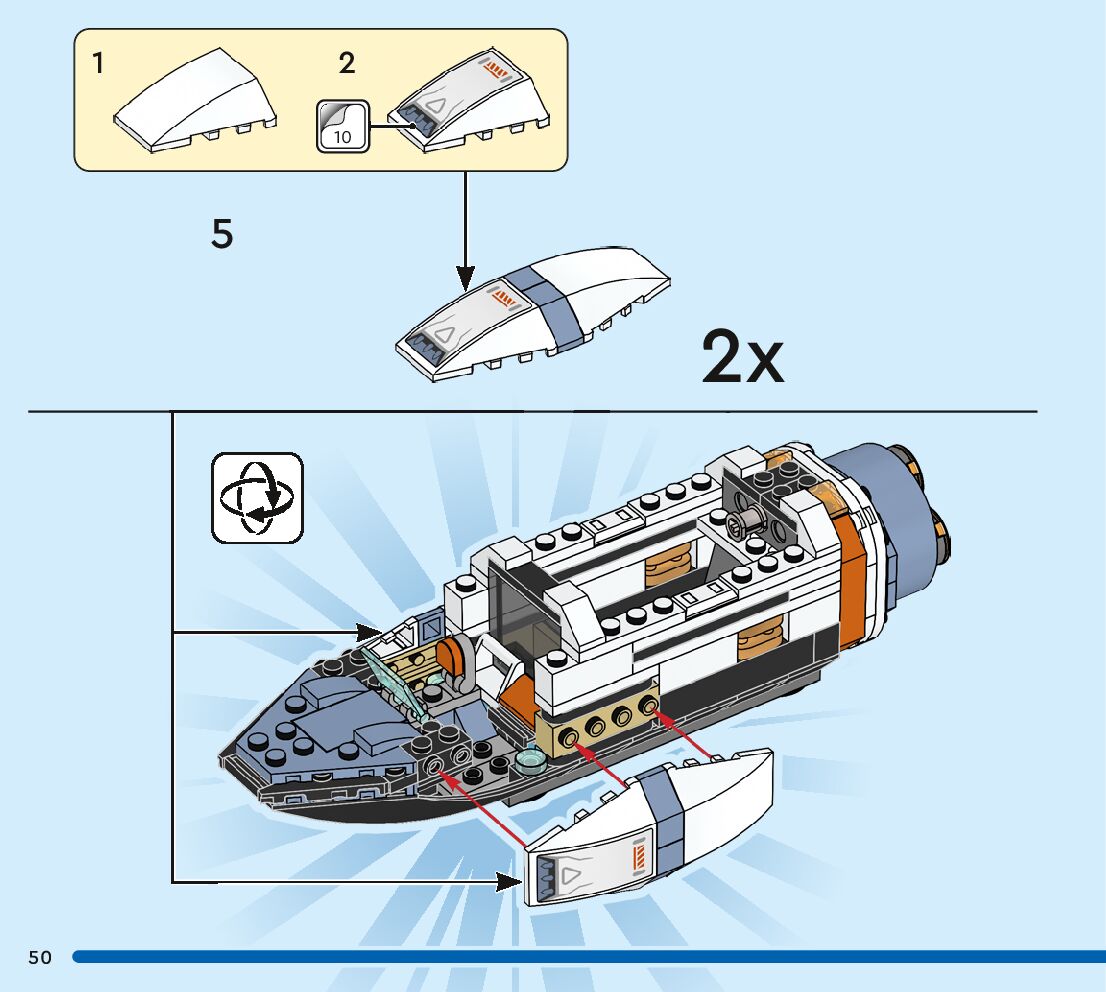 1

2

10

5

2x

50