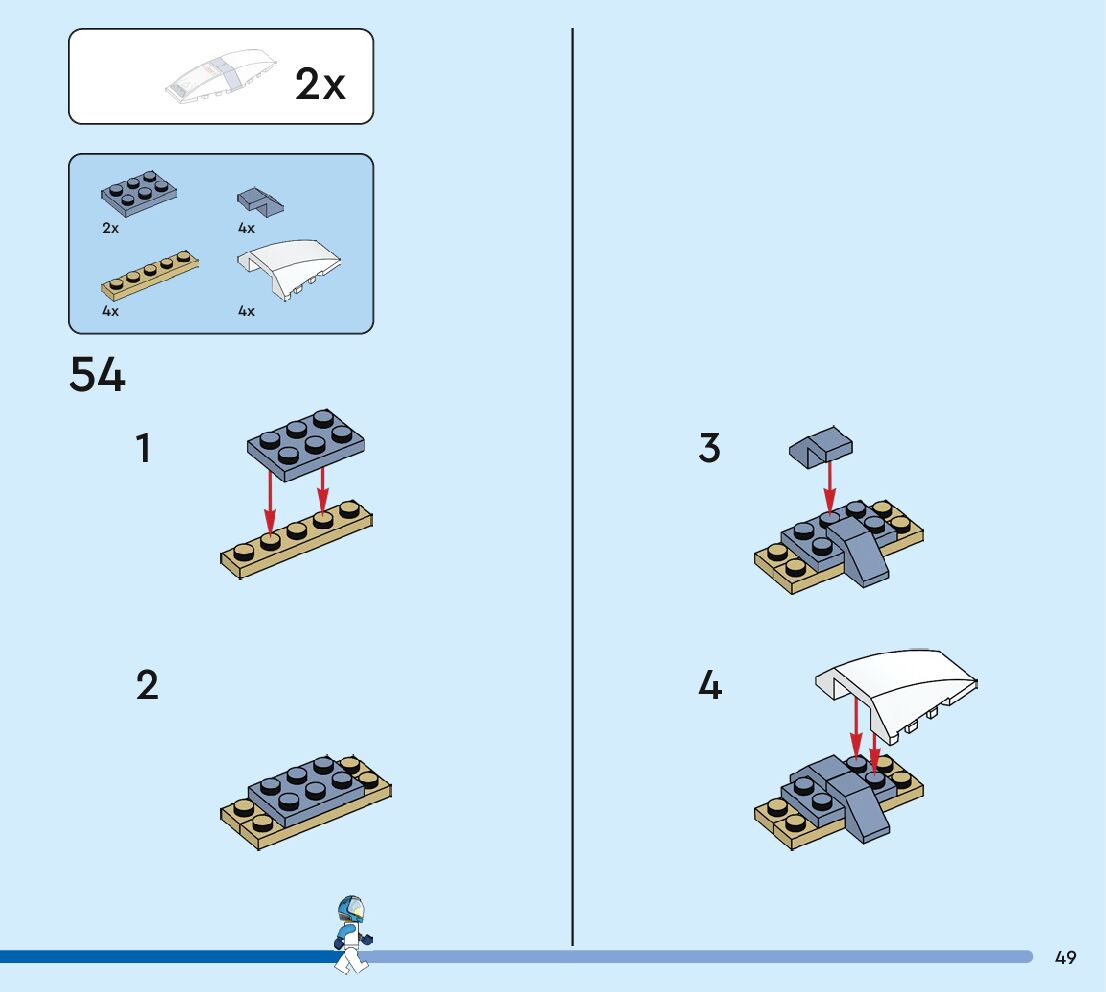 2x

2x
4x
4x
4x

54

1

2

3

4

49