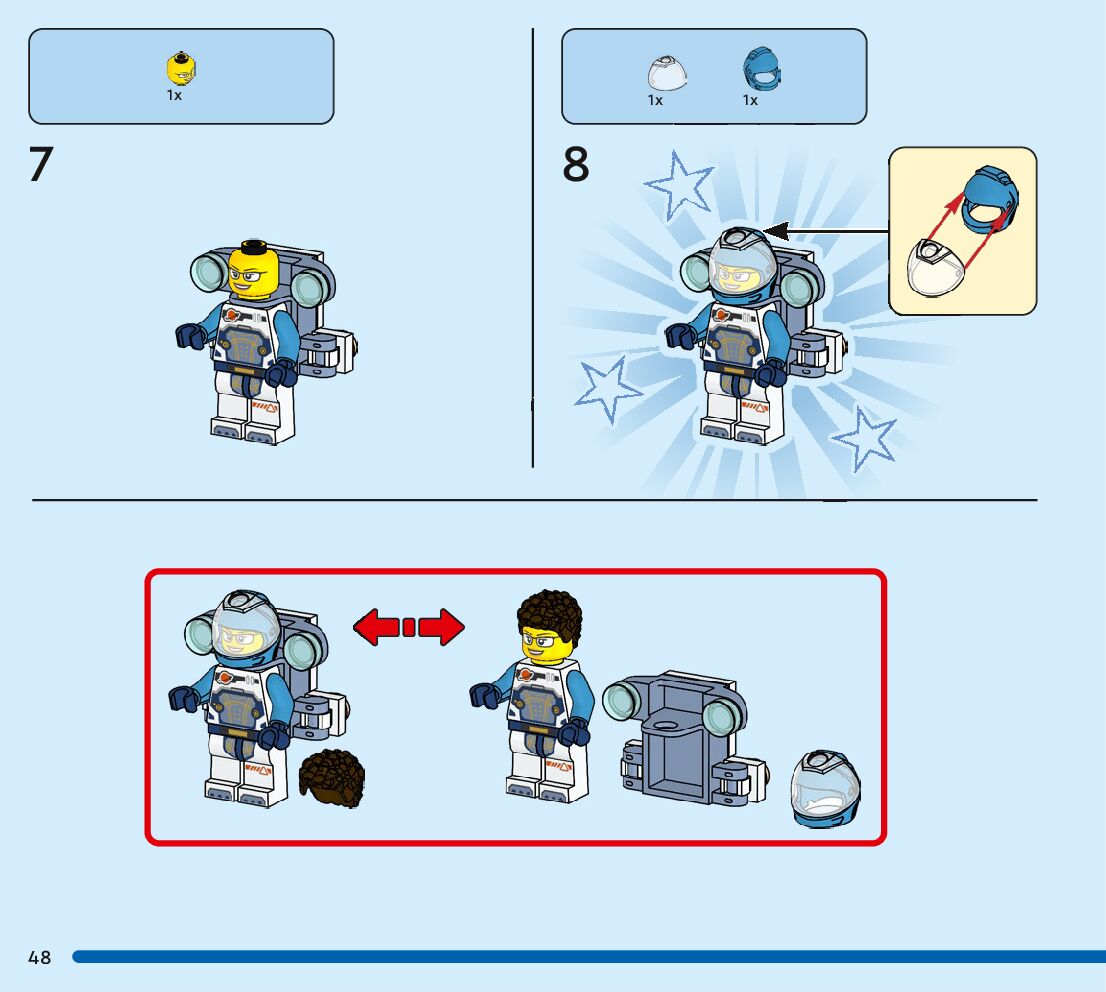 1x

7

1x 1x

8

48