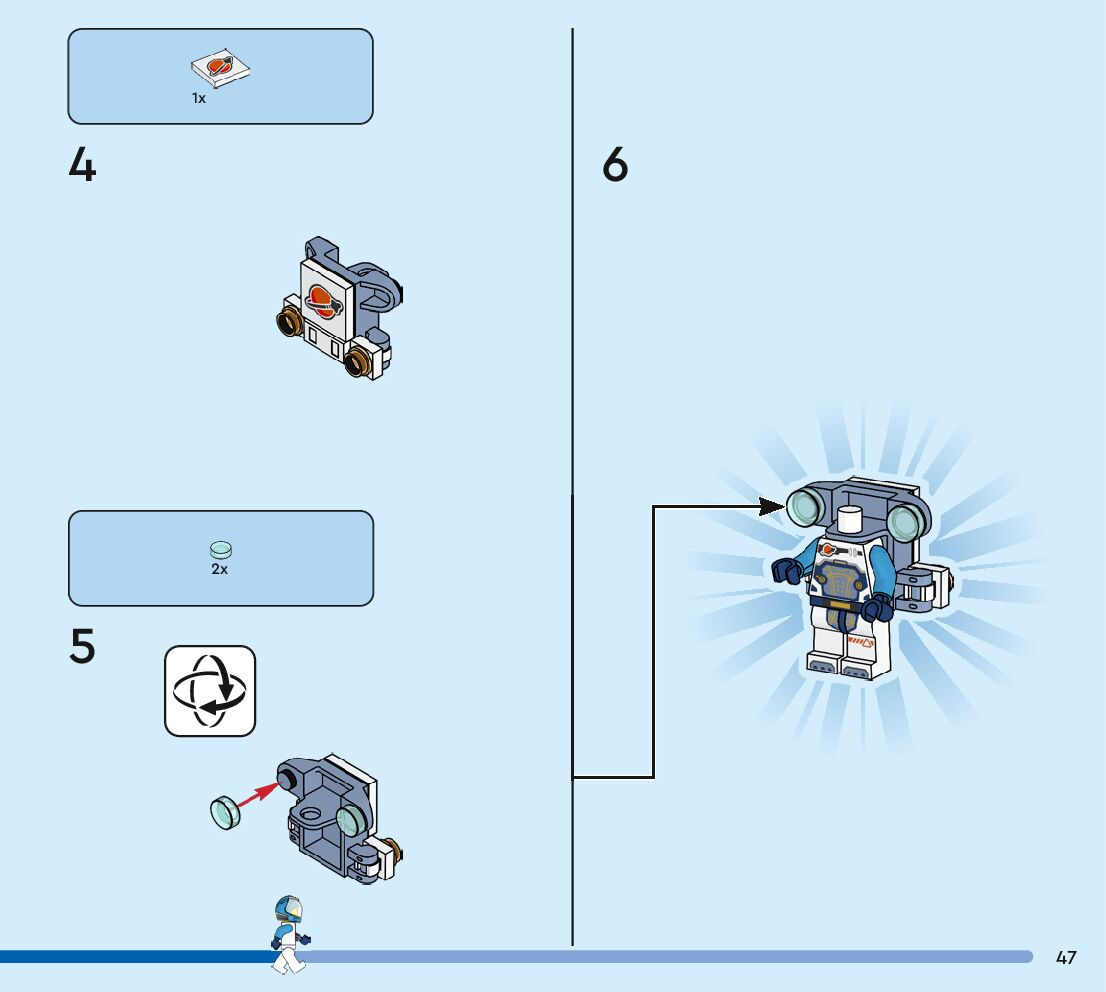 1x

4

2x

5

6

47