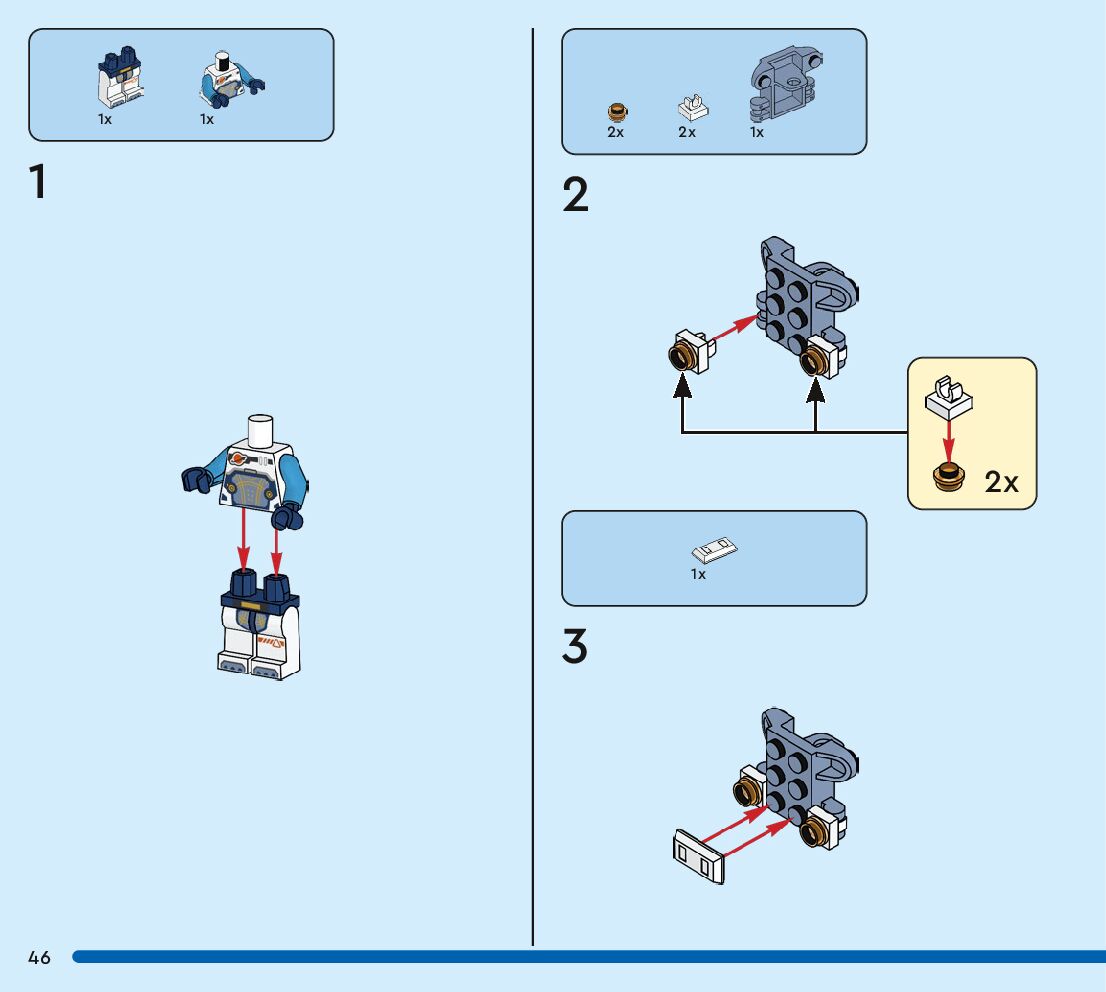 1x 1x

1

2x 2x 1x

2

2x

1x

3

46