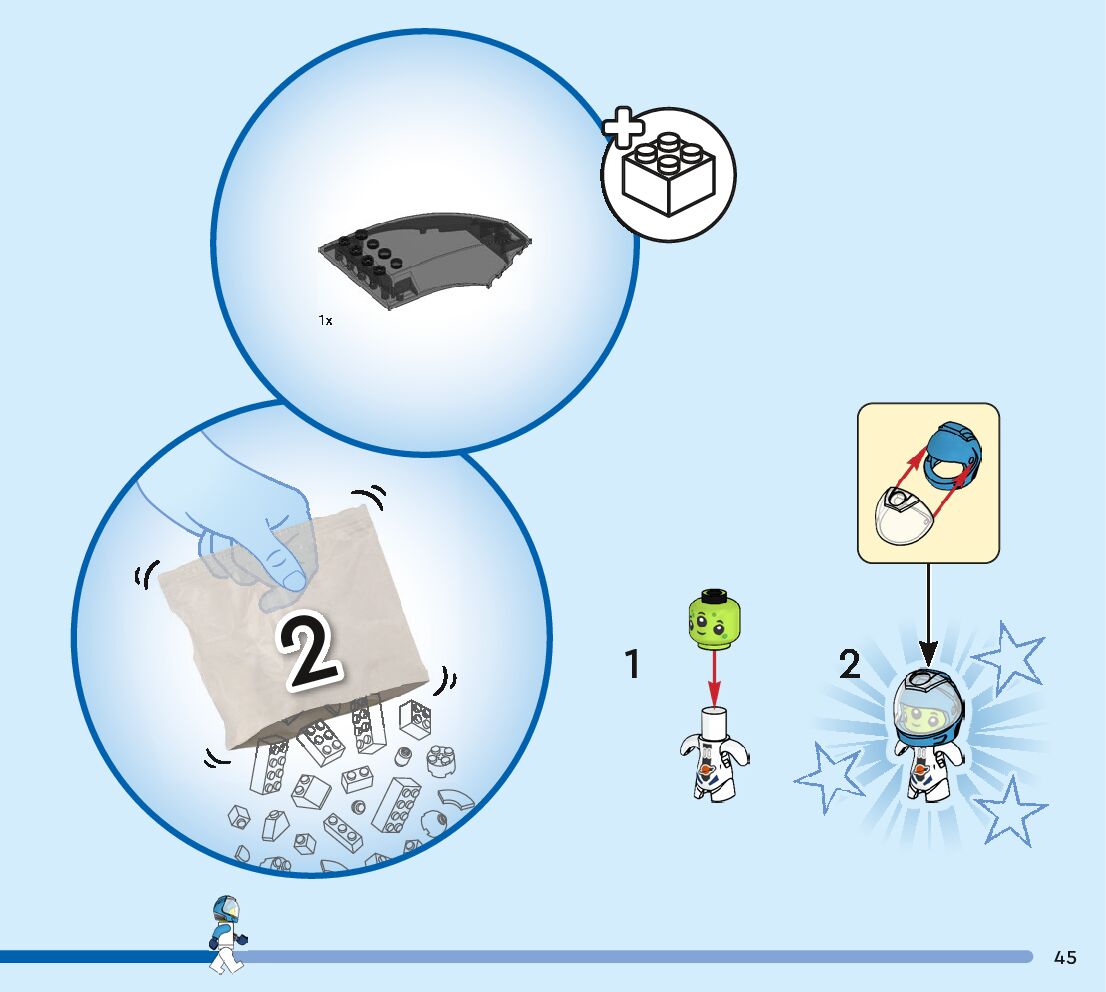 1x

2

1

2

45