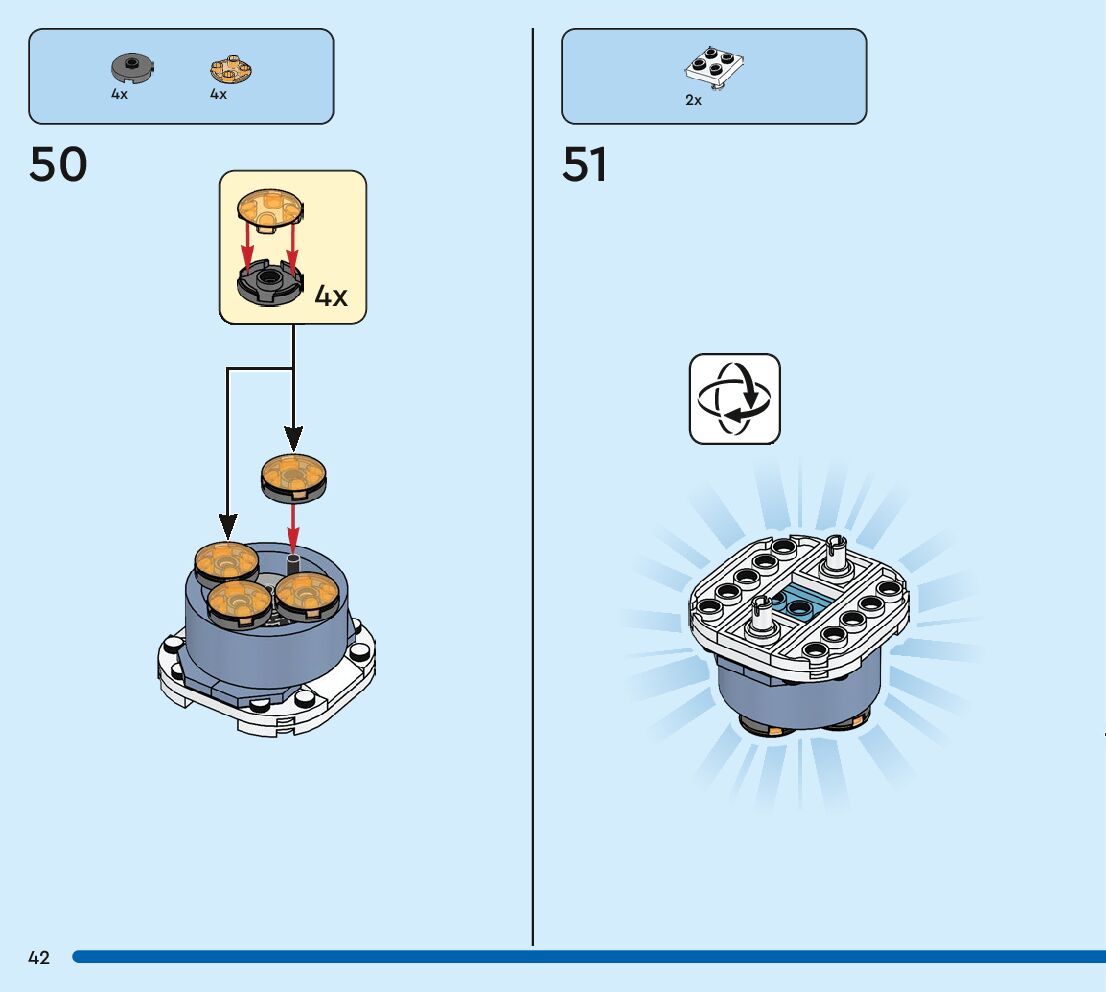 4x 4x

50

4x

2x

51

42