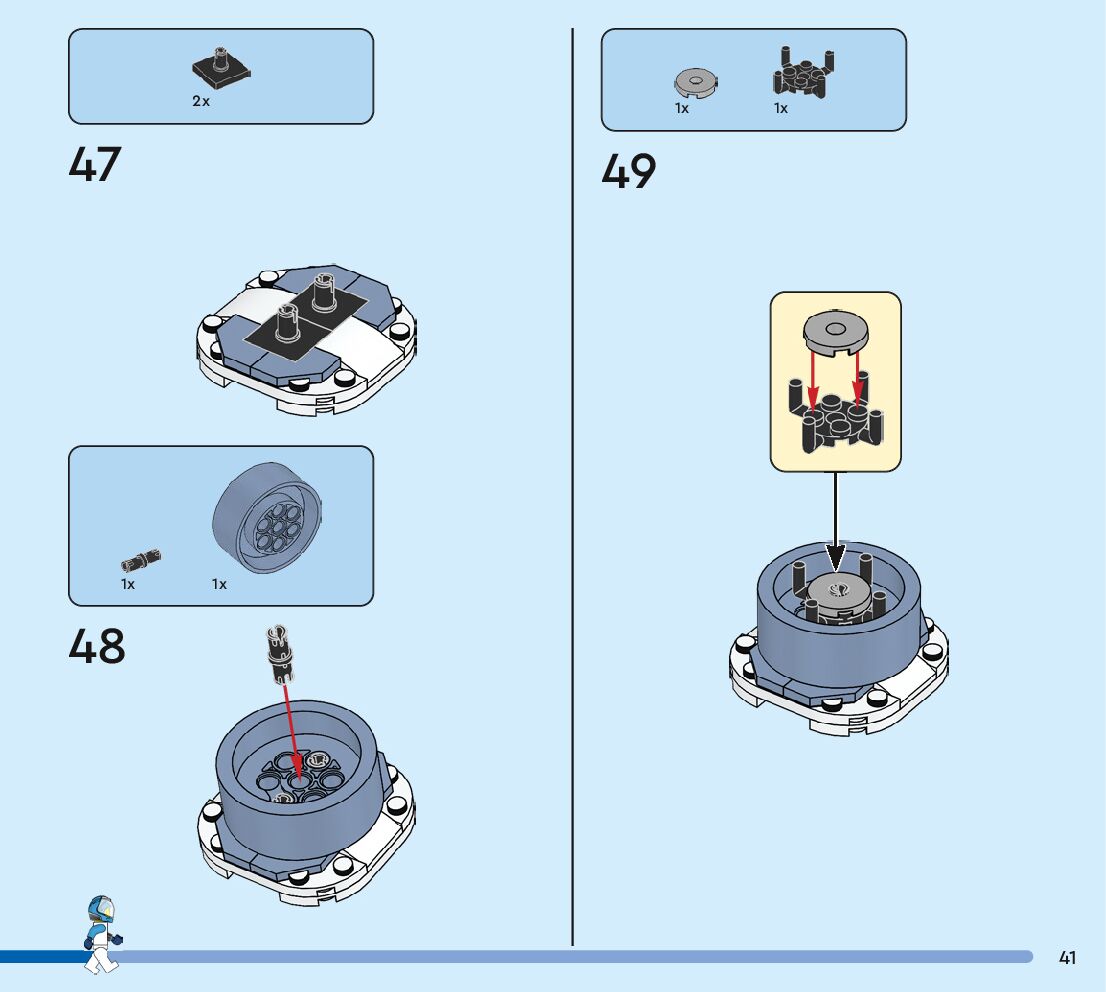 2x

47

1x 1x

48

1x 1x

49

41