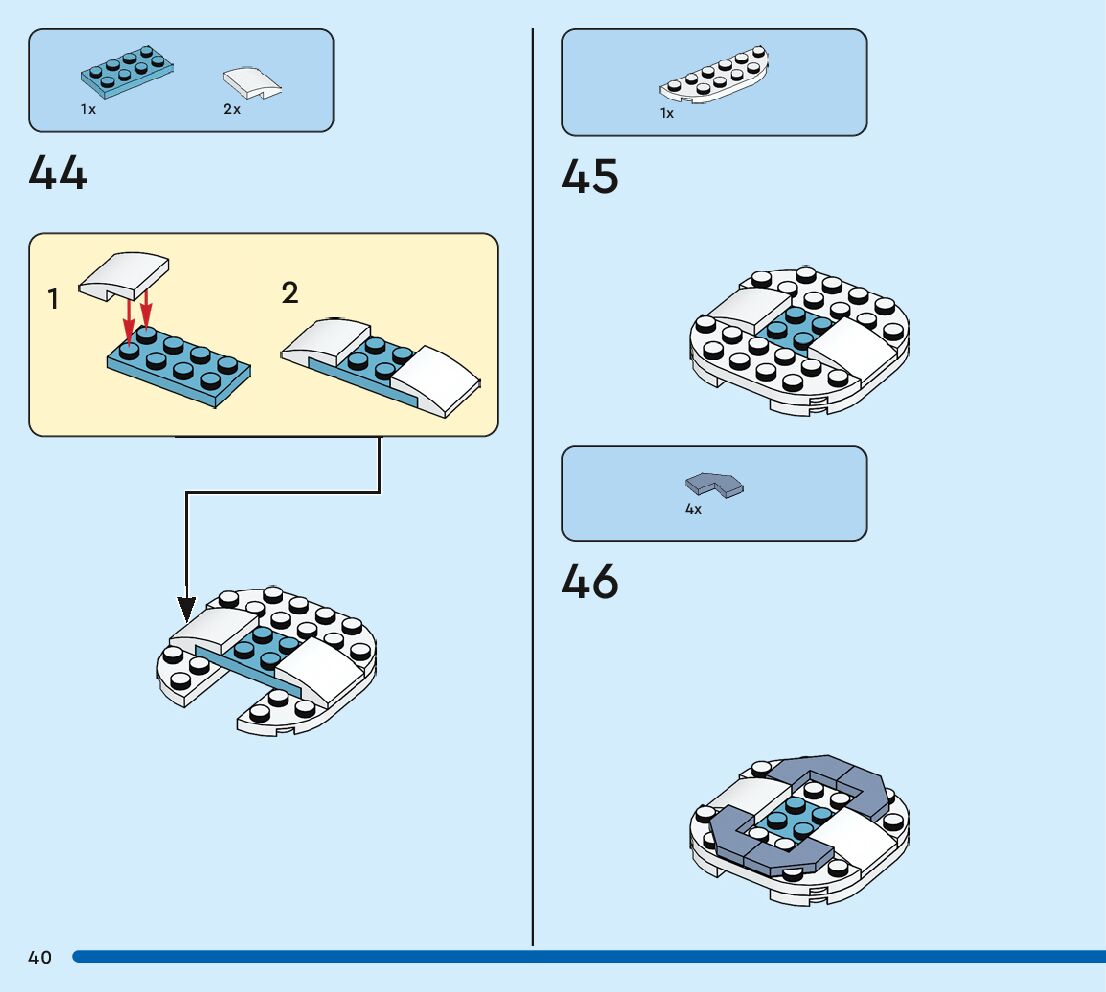 1x
2x

44

1
2

1x

45

4x

46

40