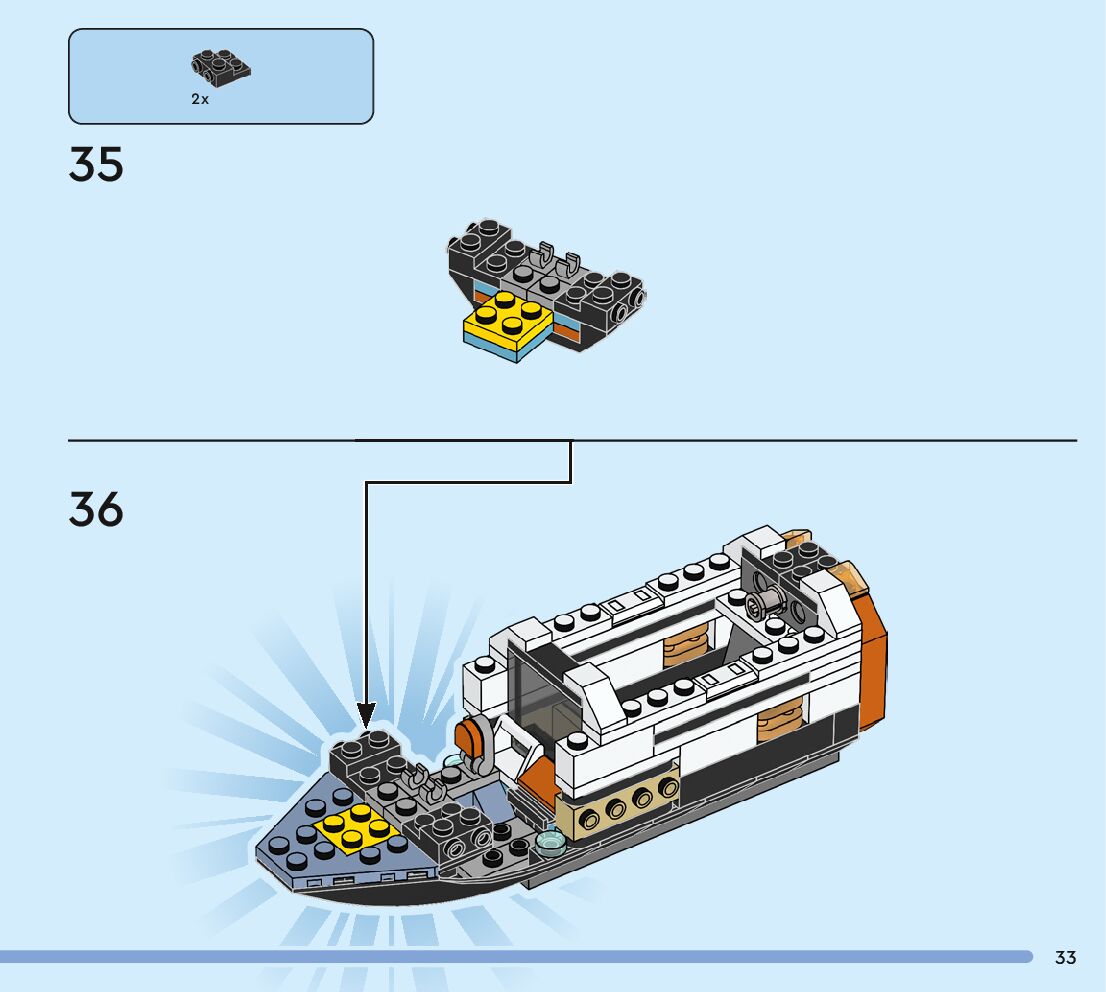 2x

35

36

33