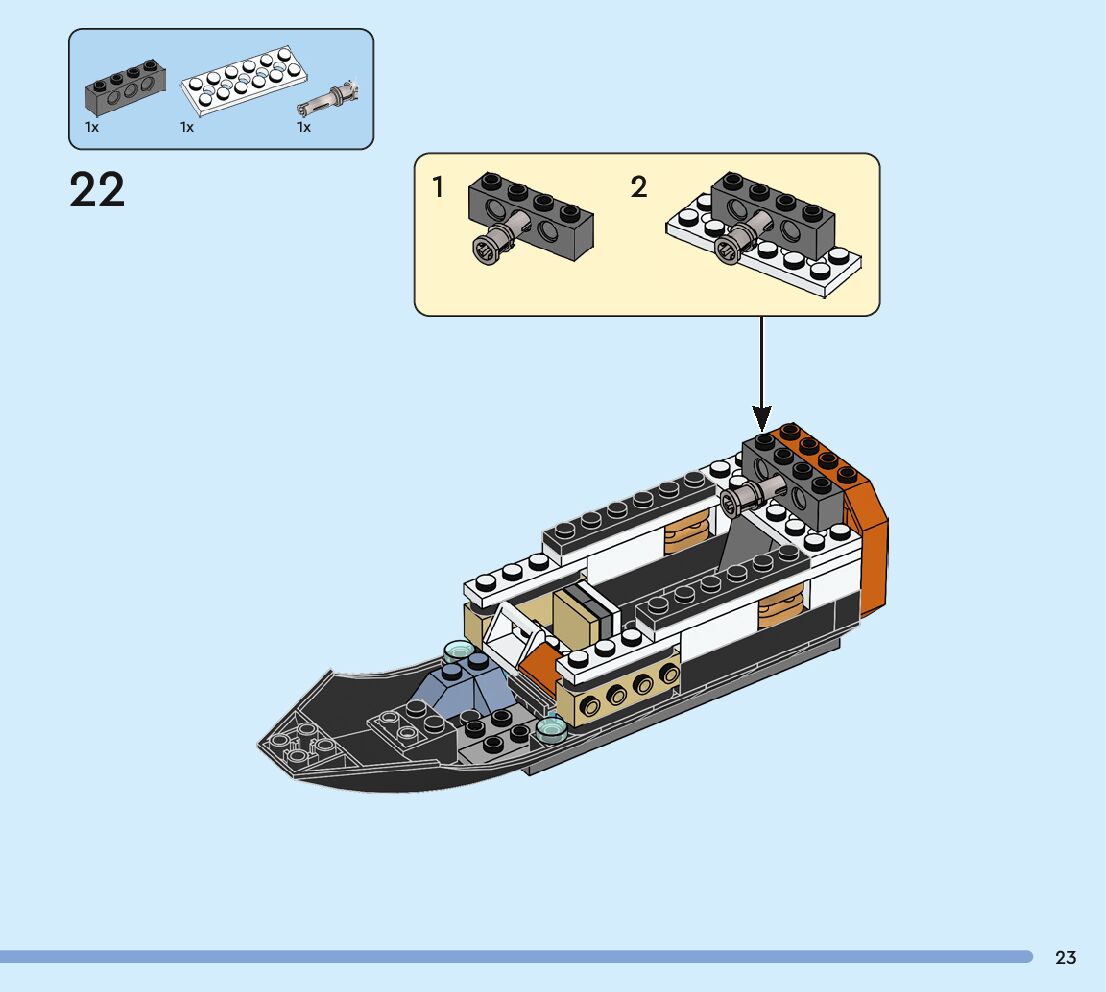 1x
1x
1x

22

1

2

23