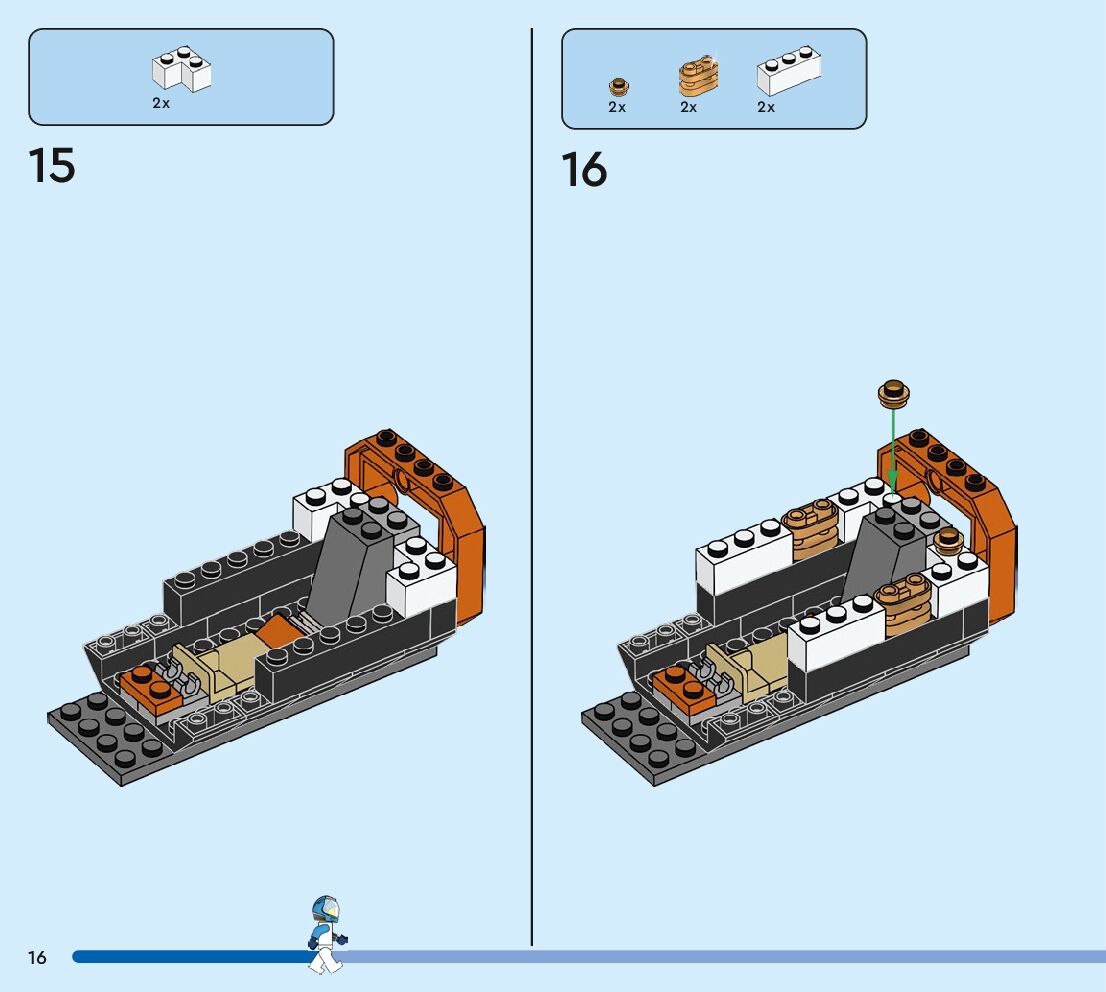 2x

15

2x 2x 2x

16

16