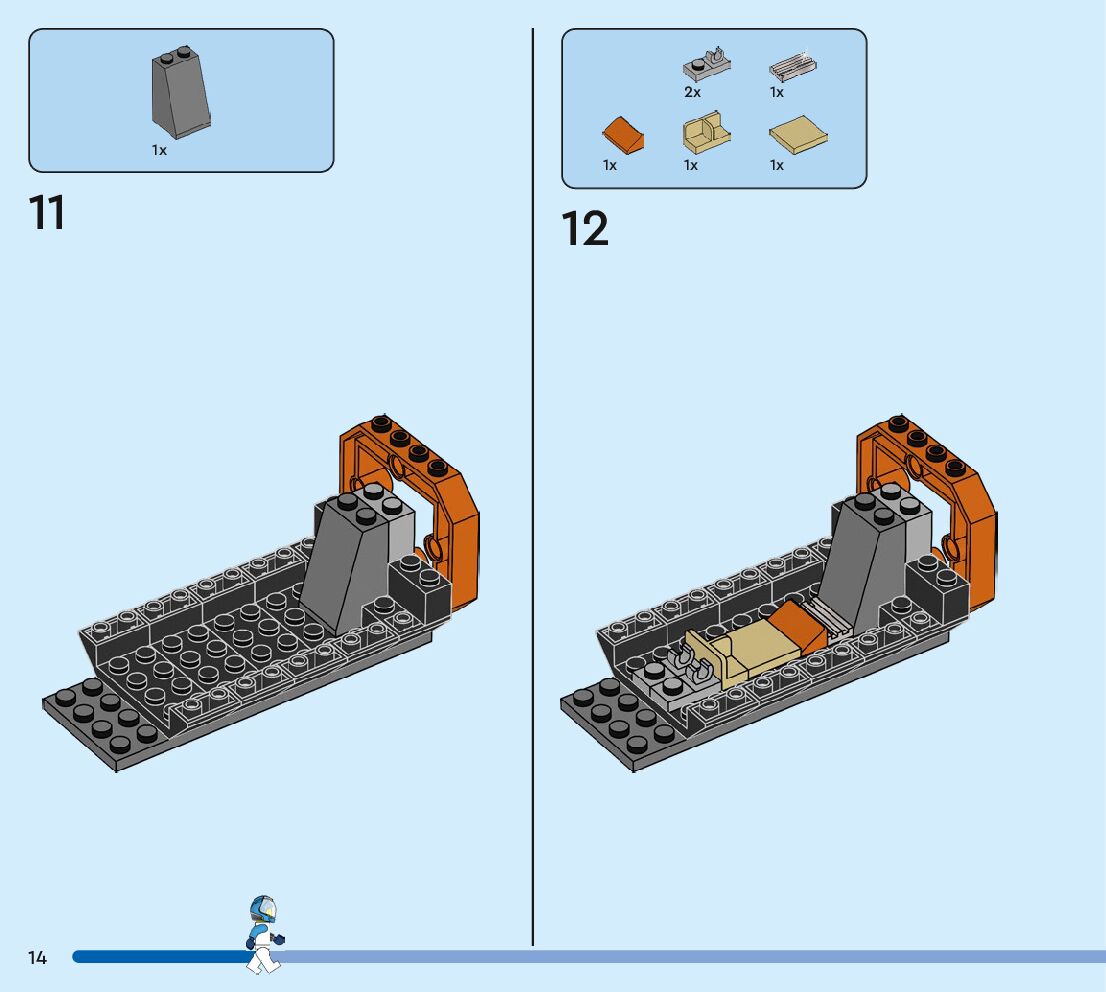 1x

11

2x

1x

1x

1x

1x

12

14