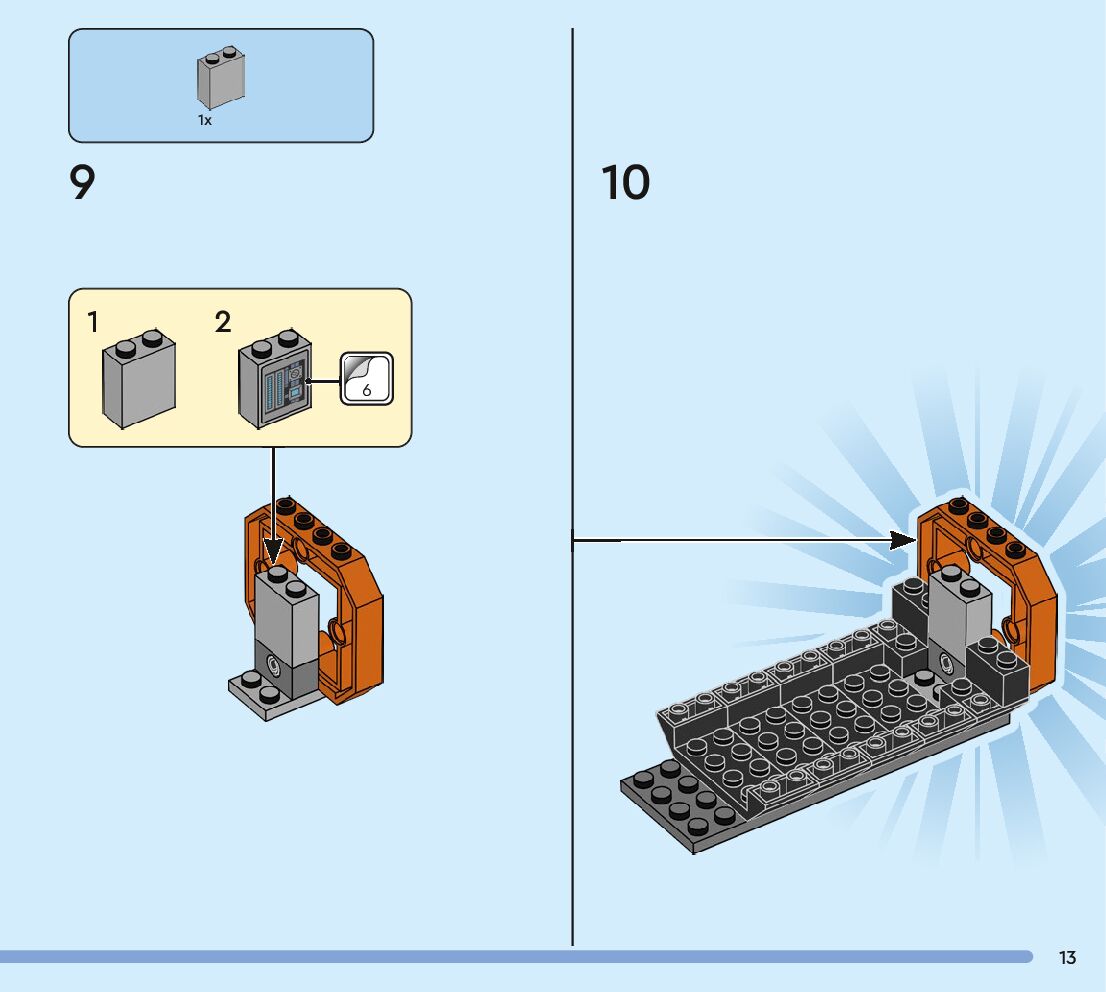 1x

9

1

2

6

10

13