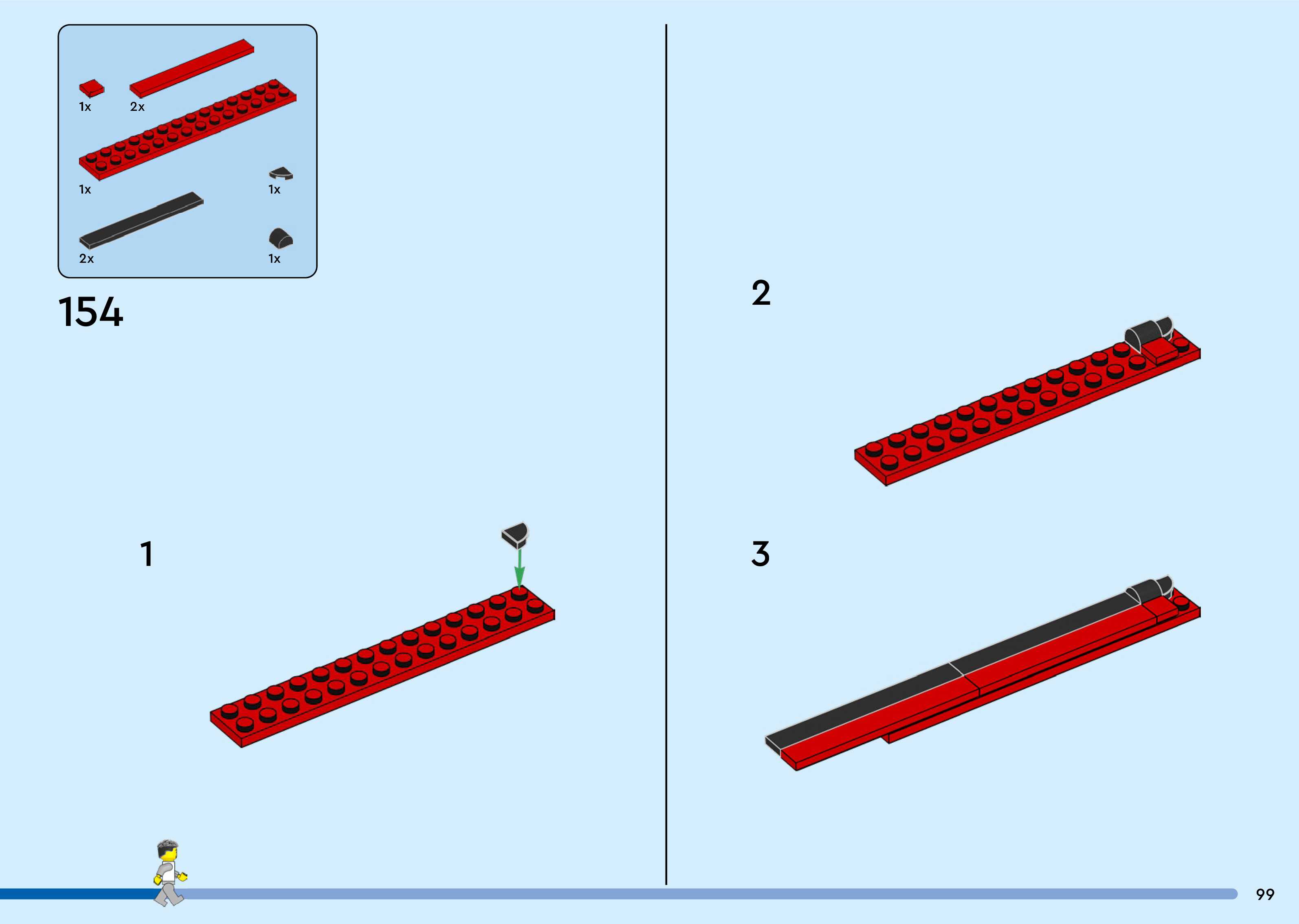 1x 2x

1x 1x

2x 1x

154

1

2

3

99