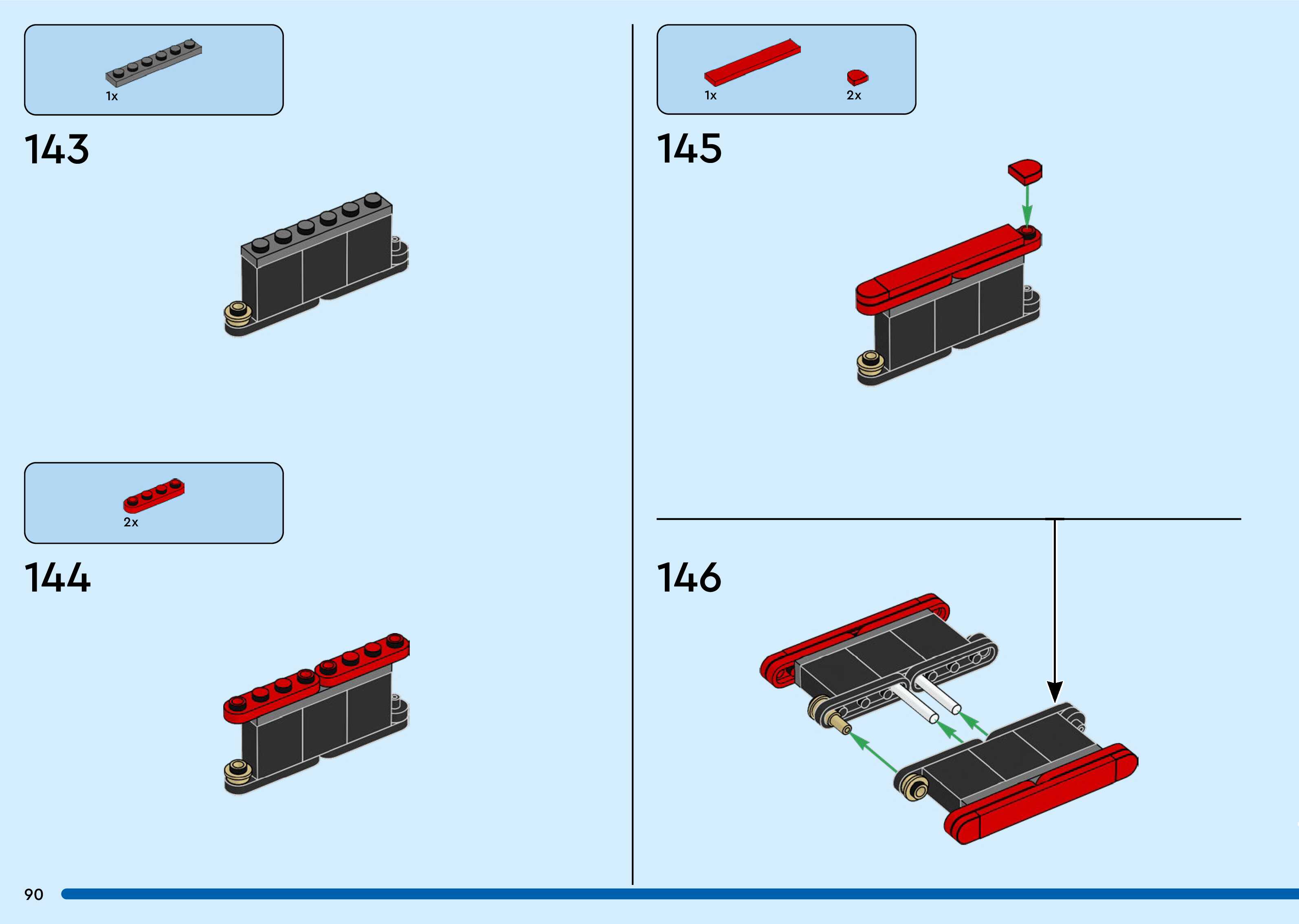 1x

143

2x

144

1x

2x

145

146

90