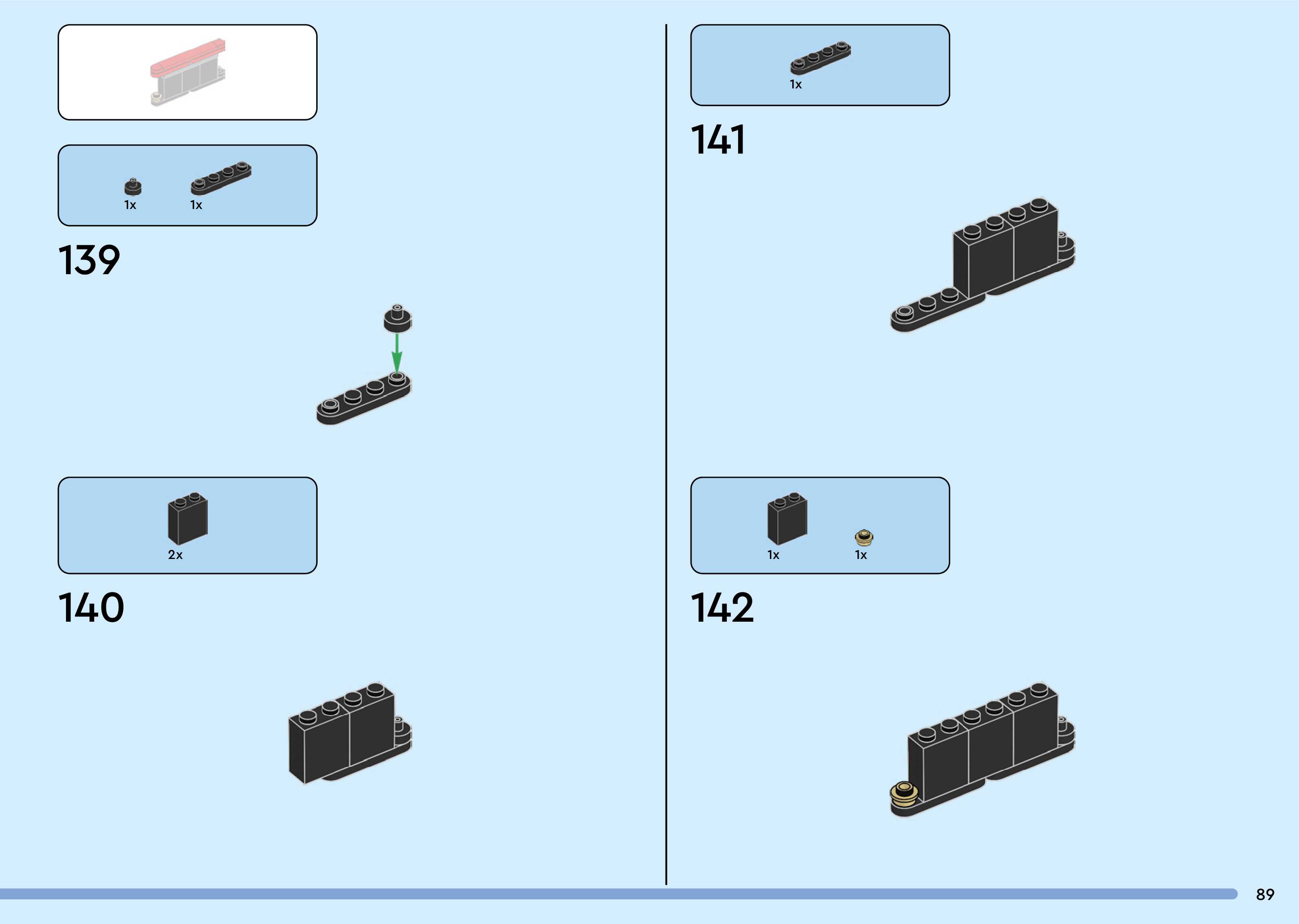 1x 1x

139

2x

140

1x

141

1x 1x

142

89