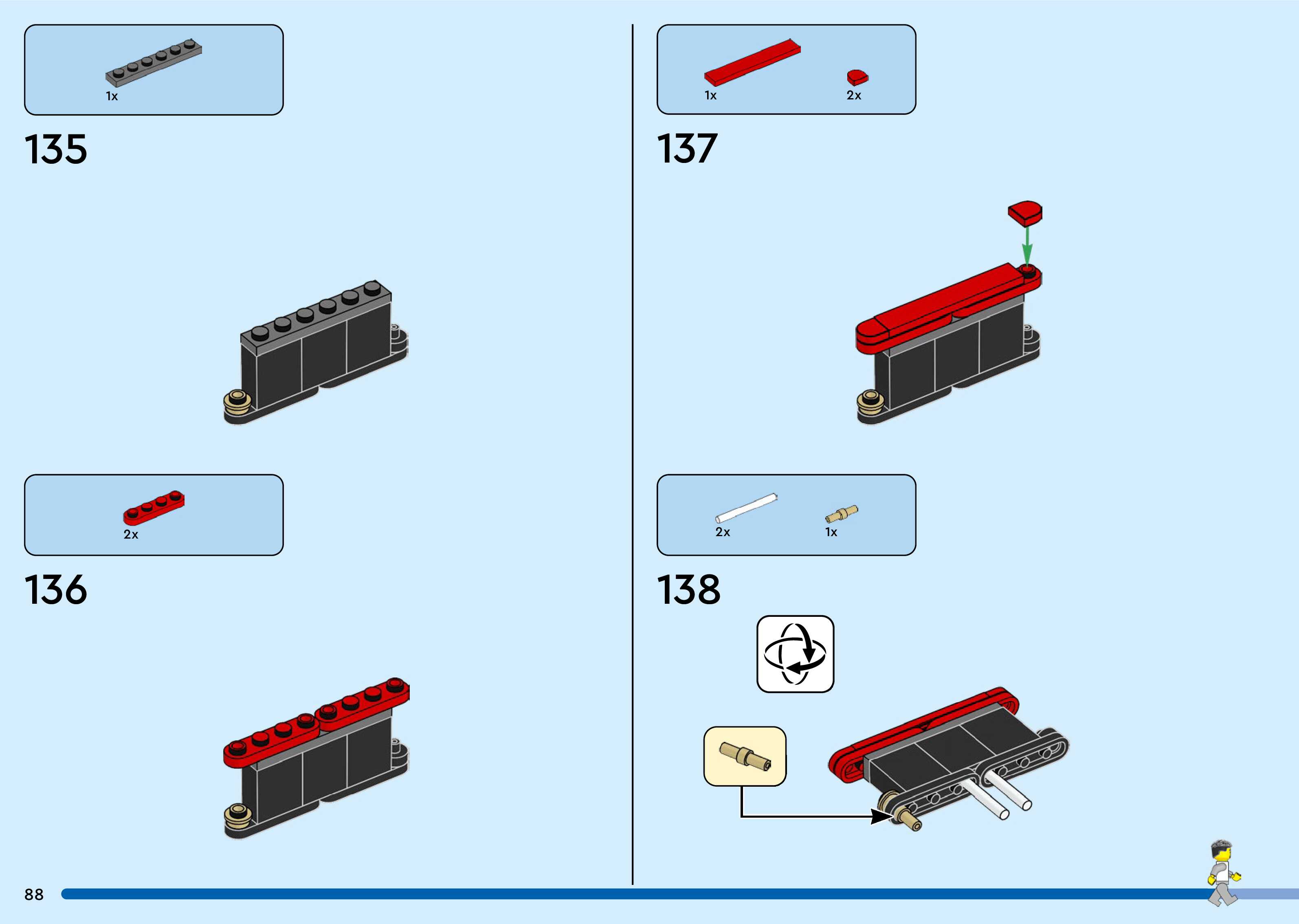 1x

135

2x

136

1x 2x

137

2x 1x

138

88