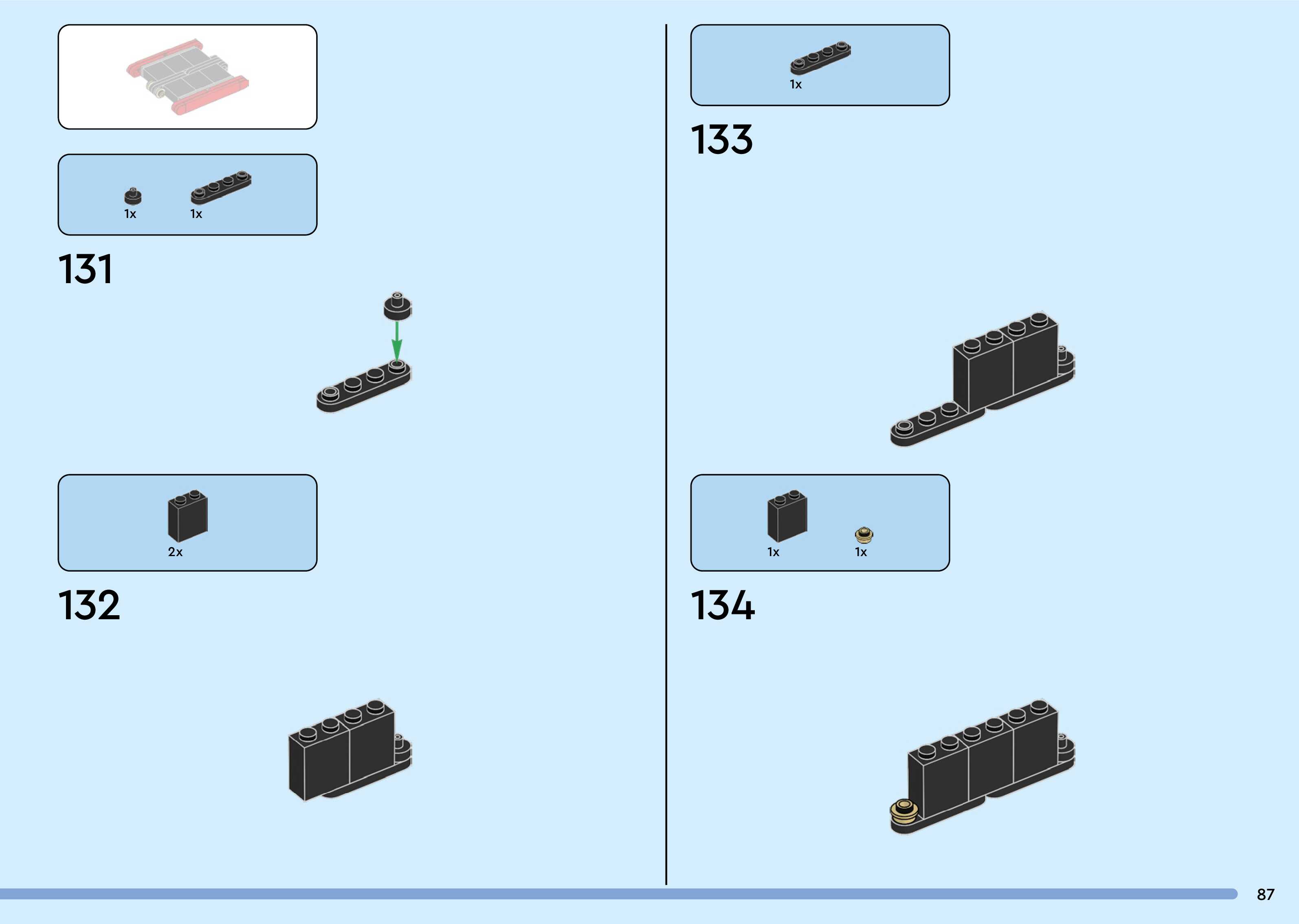 1x 1x

131

2x

132

1x

133

1x 1x

134

87