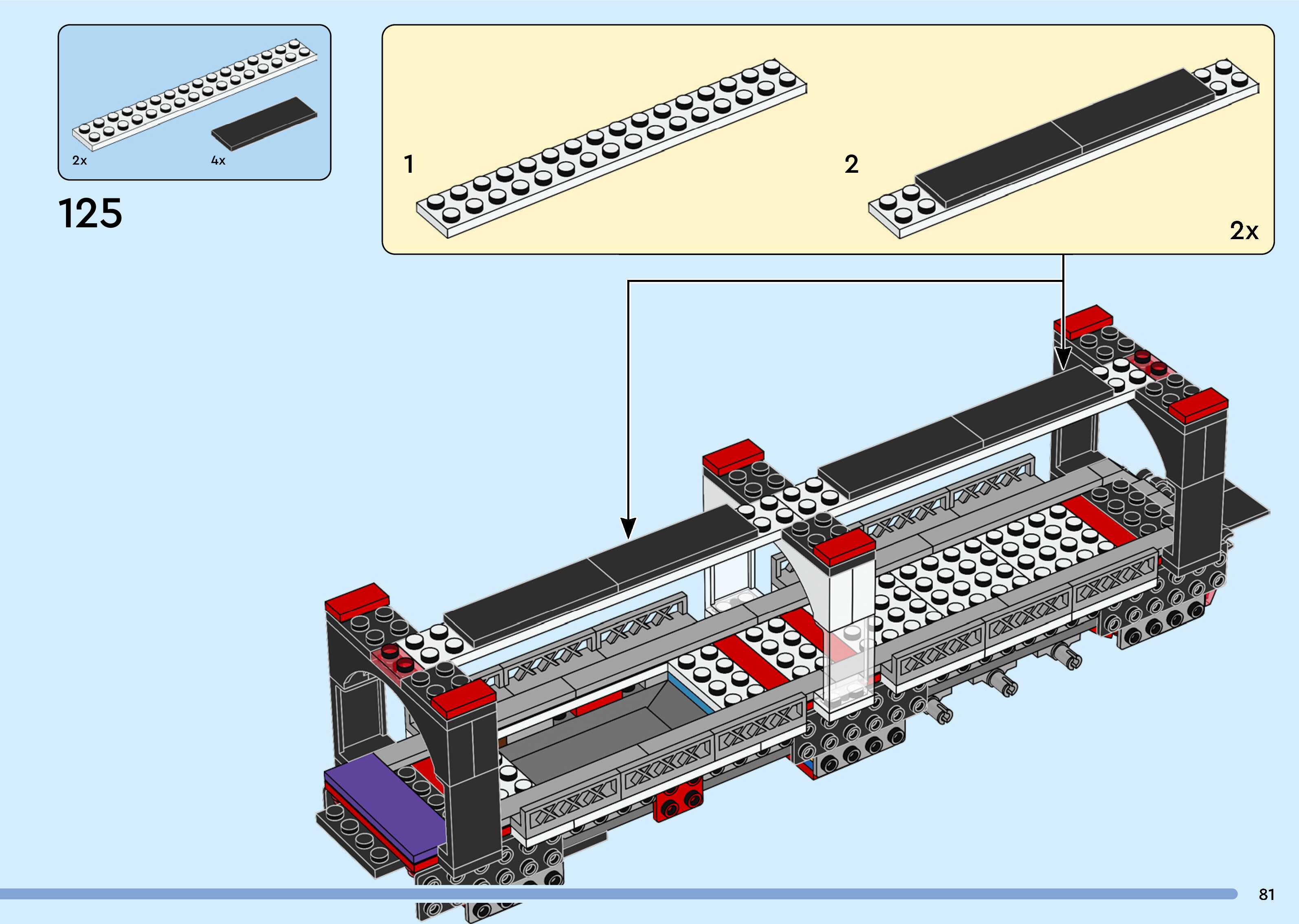 2x 4x

125

1

2

2x

81