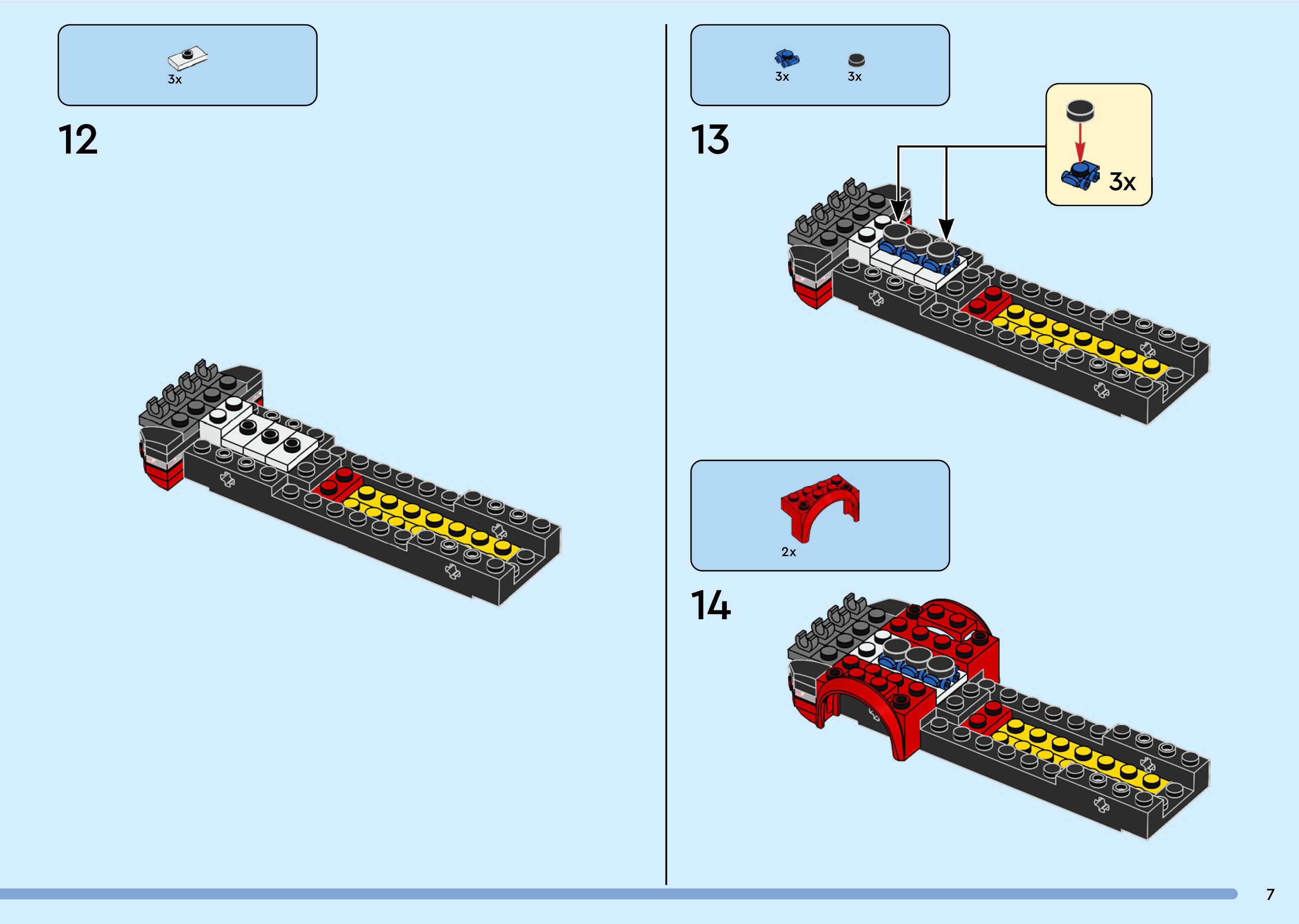 3x

12

3x 3x

13

3x

2x

14

7