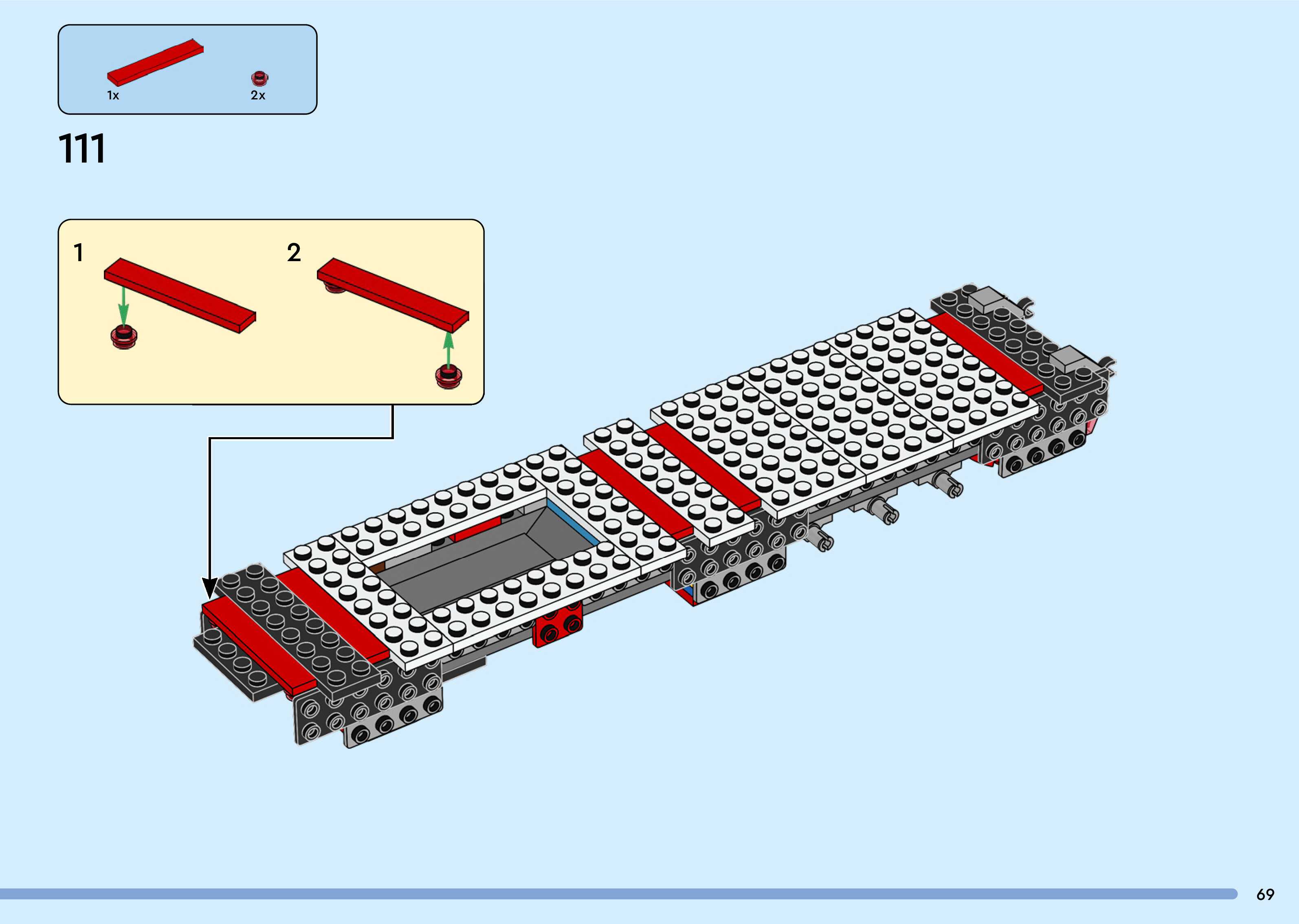 1x

2x

111

1

2

69