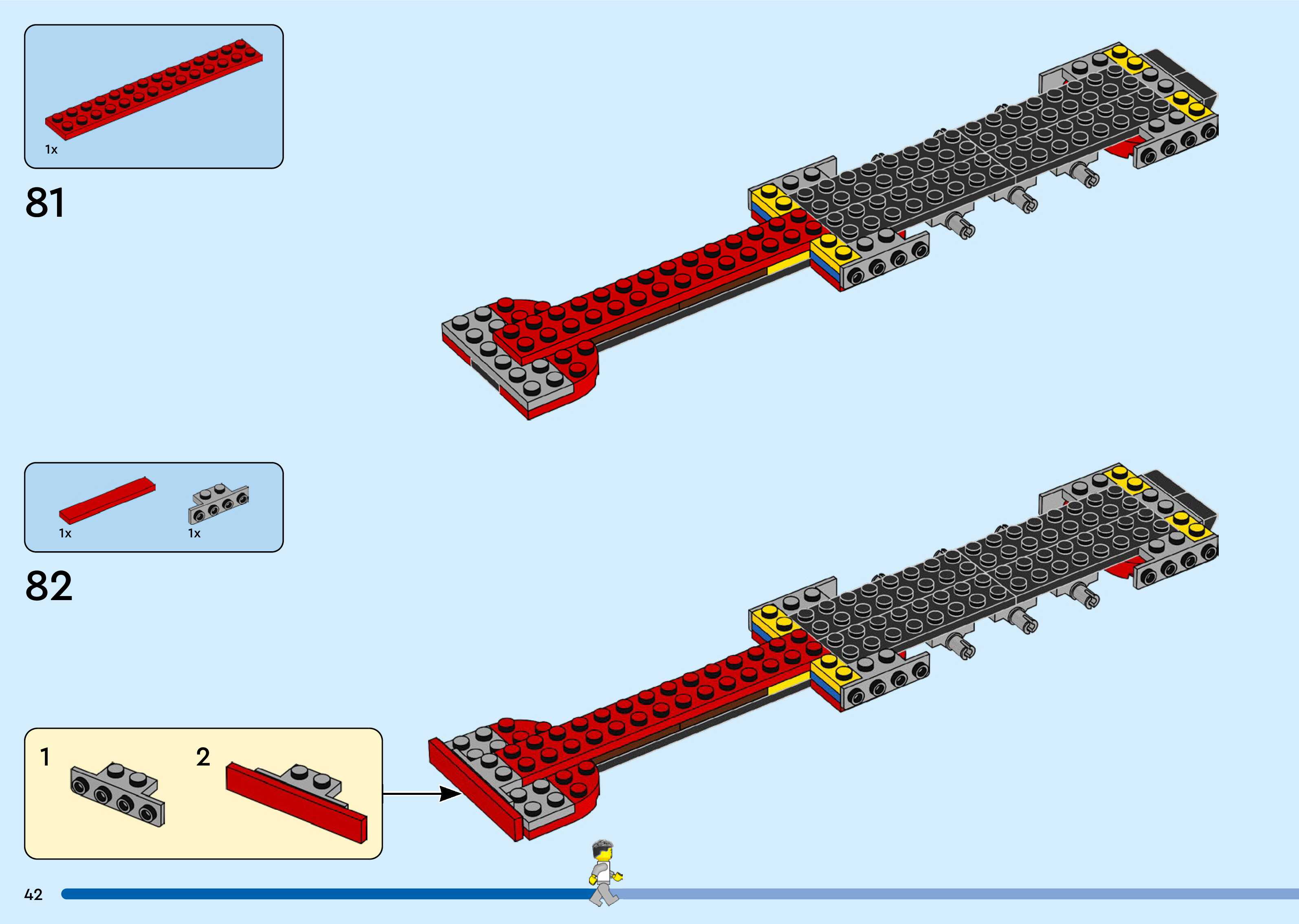 1x

81

1x

1x

82

1

2

42