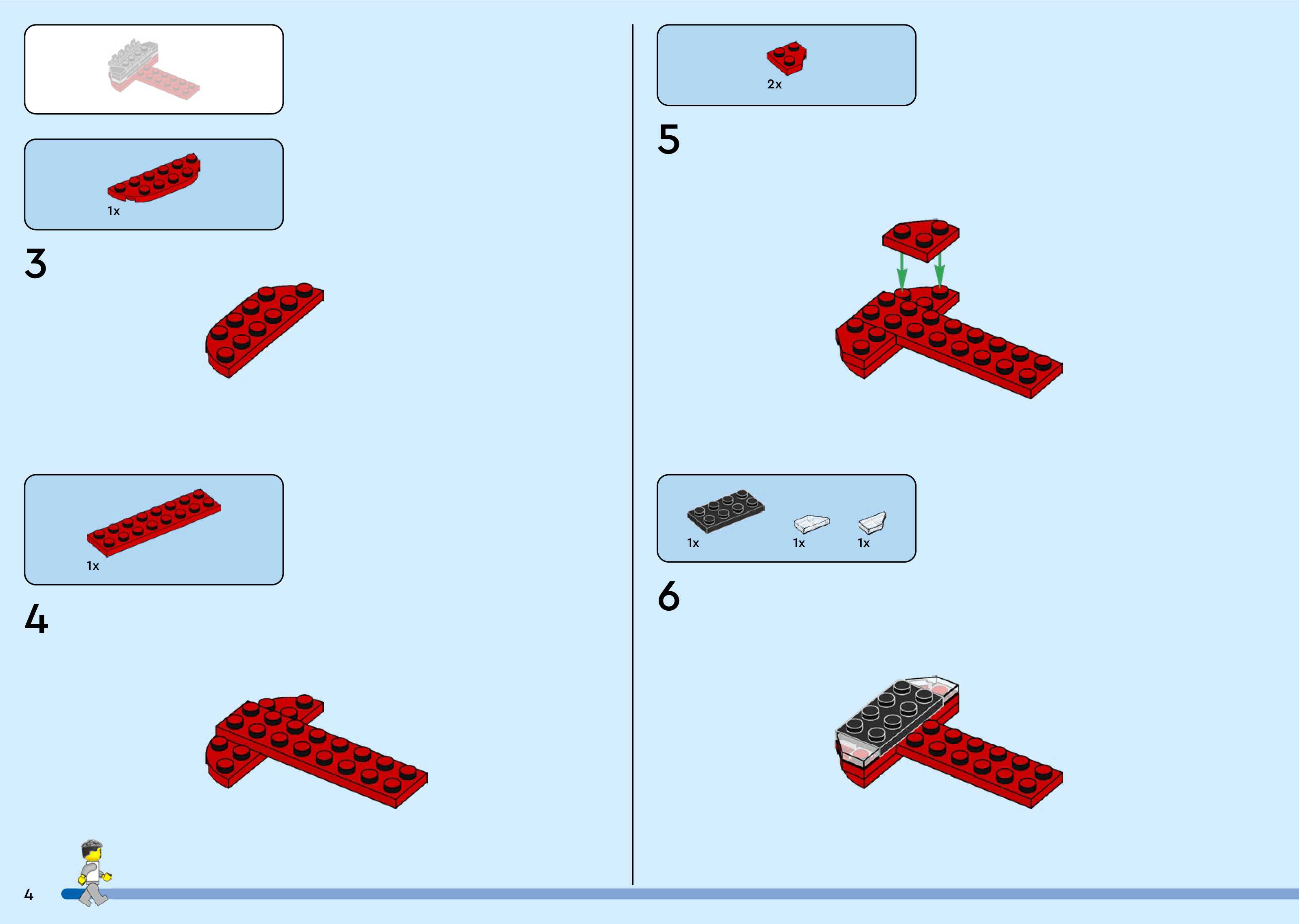 1x

3

1x

4

2x

5

1x
1x
1x

6

4