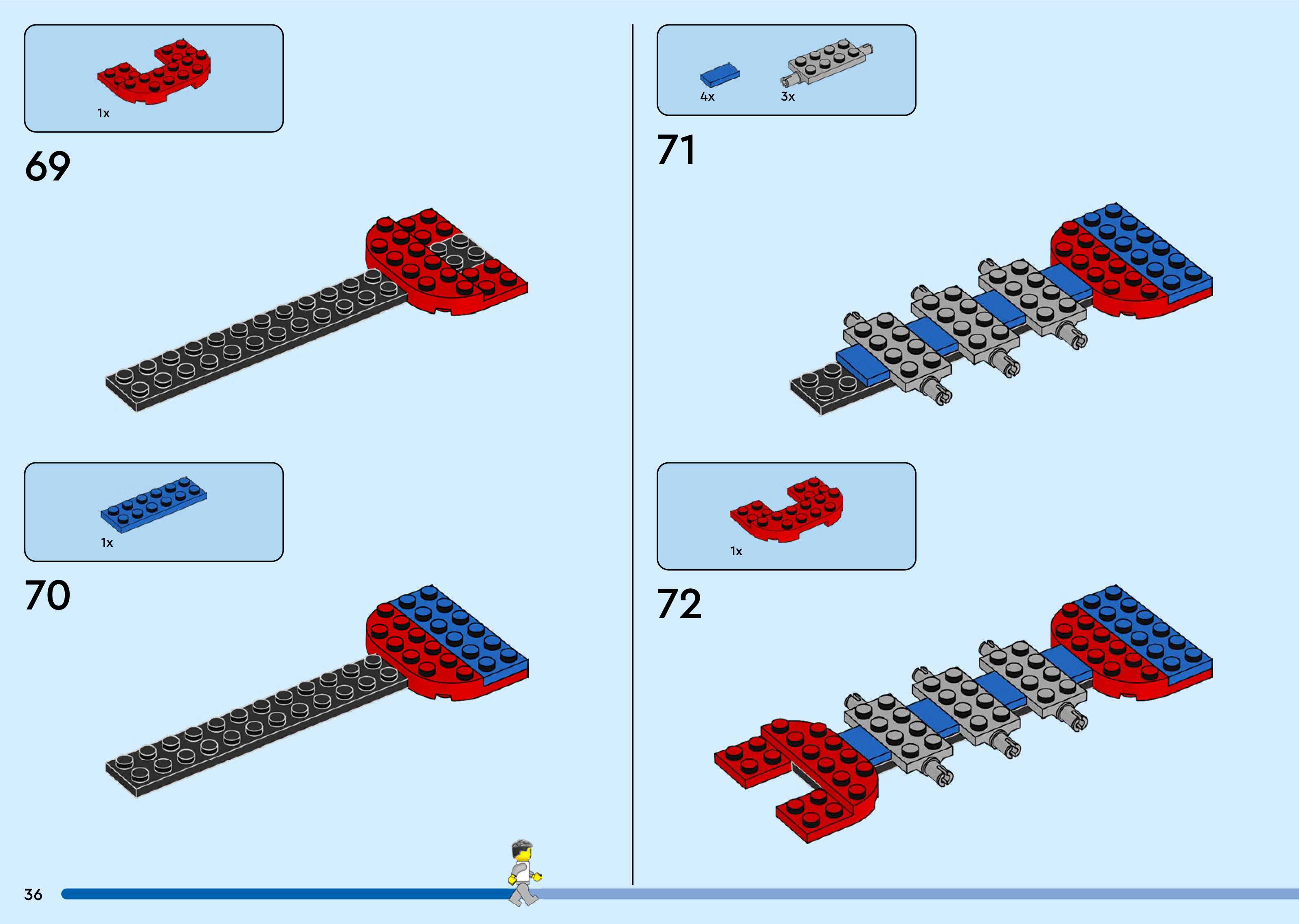 1x

69

1x

70

4x 3x

71

1x

72

36