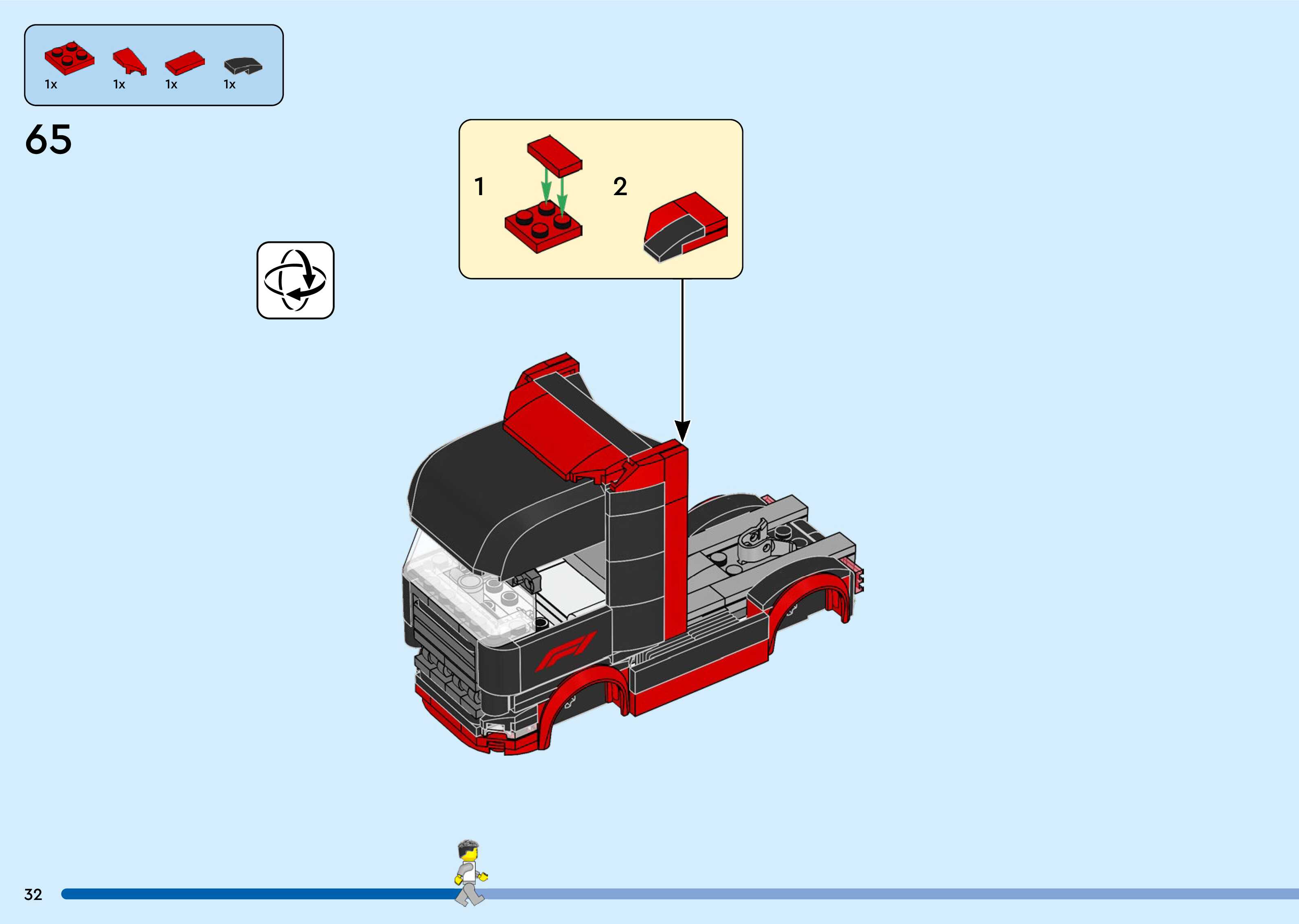 1x 1x 1x 1x

65

1

2

32