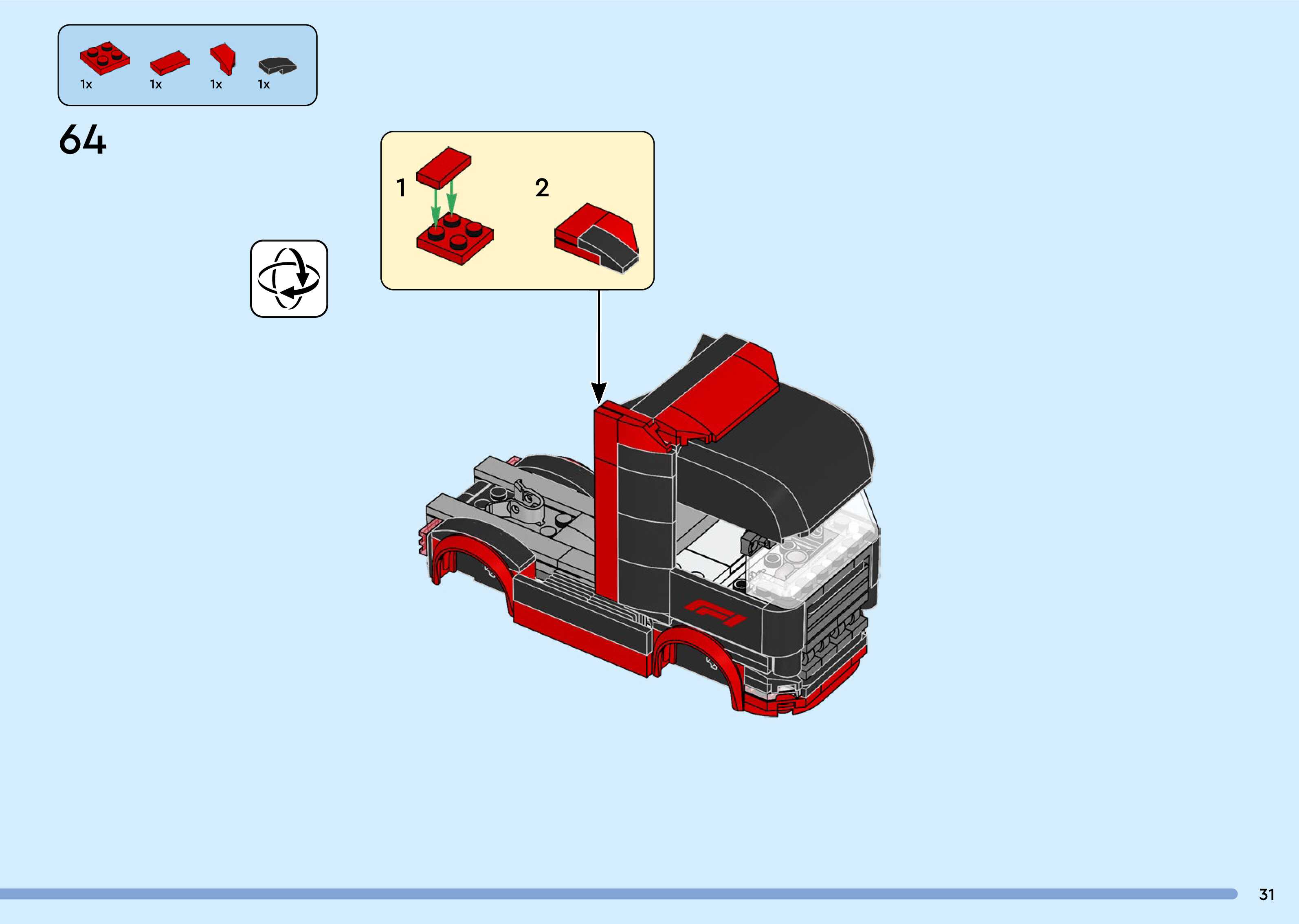 1x 1x 1x 1x

64

1

2

F1

31