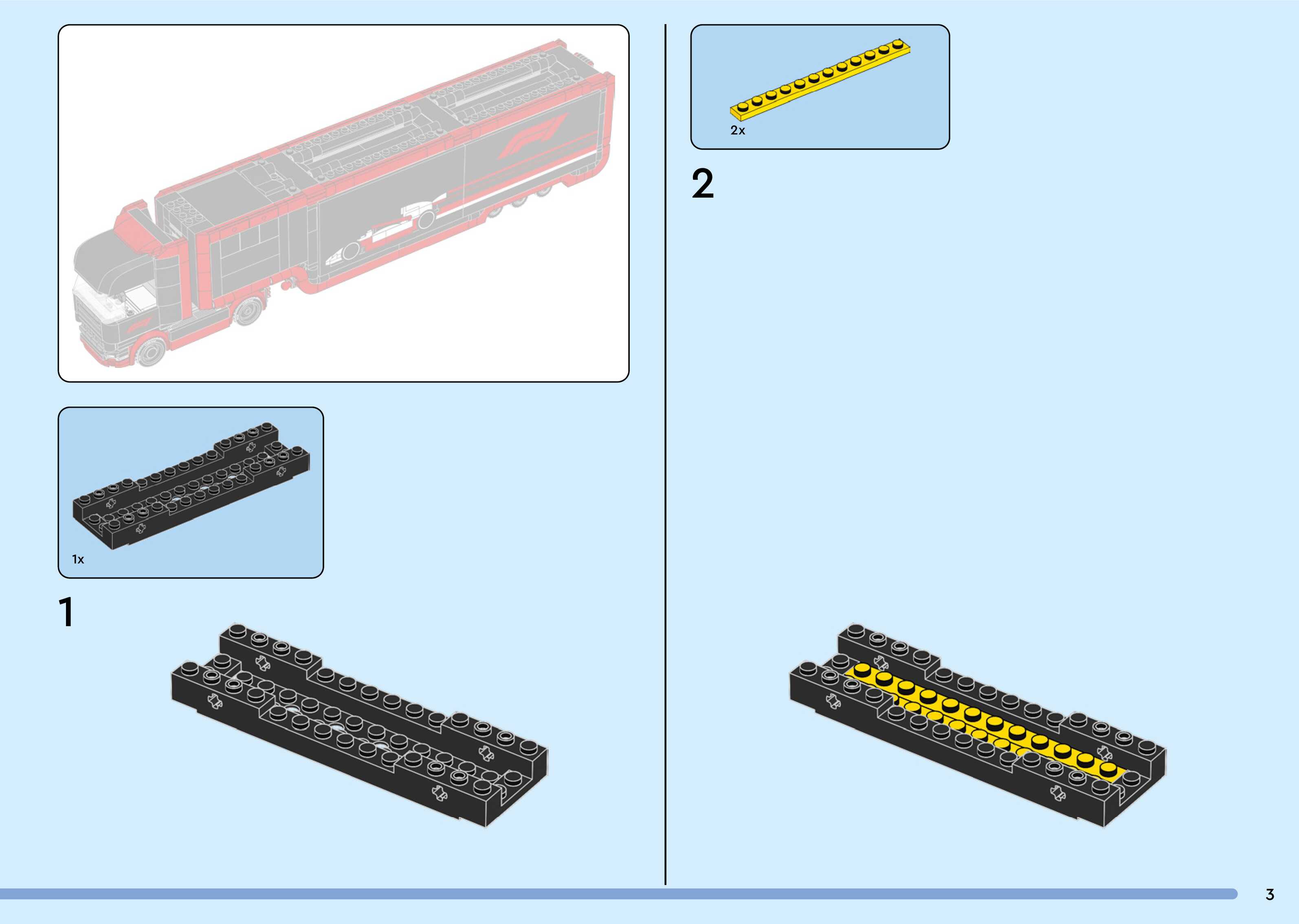 1x

1

2x

2

3