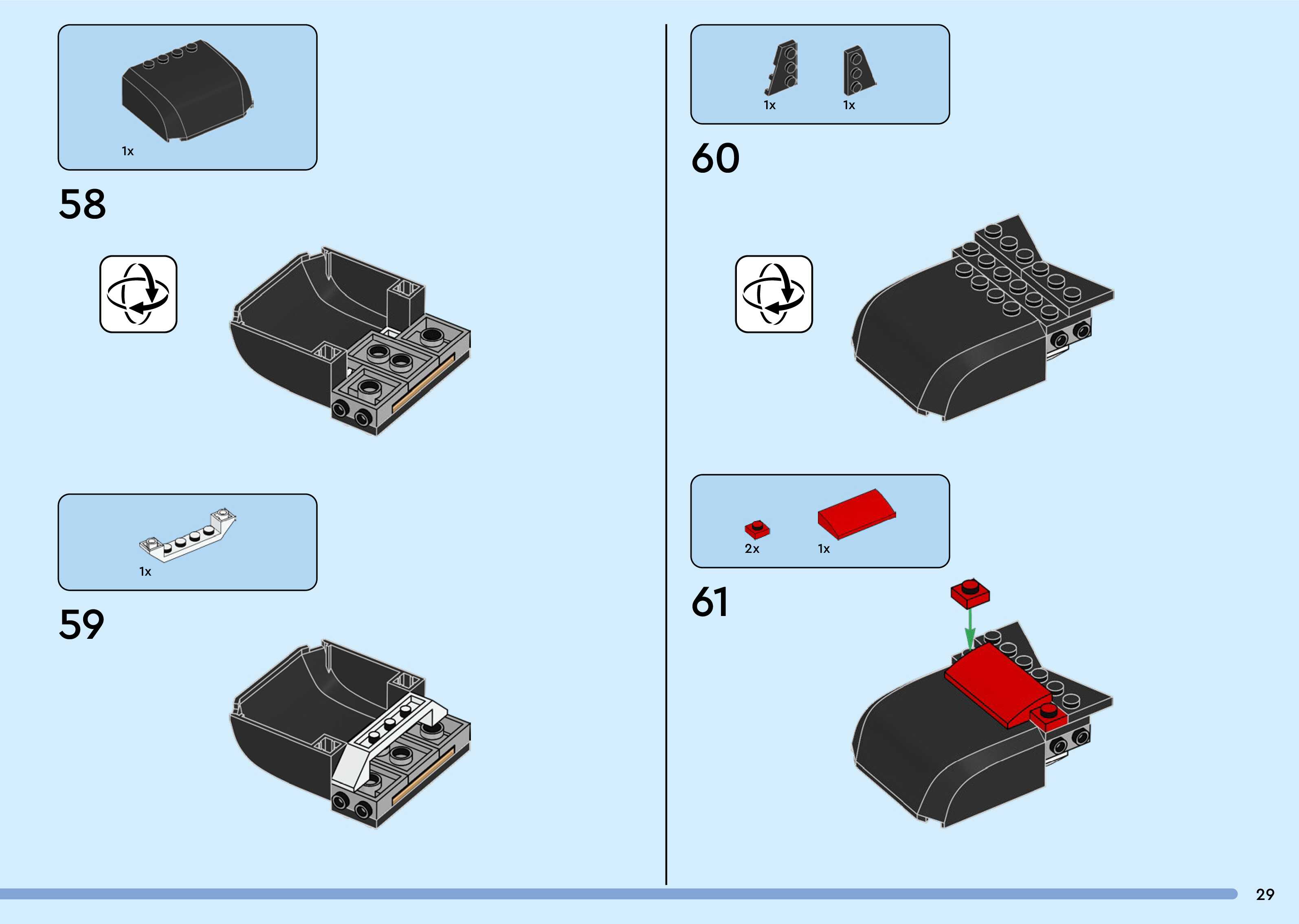 1x

58

1x

59

1x 1x

60

2x 1x

61

29