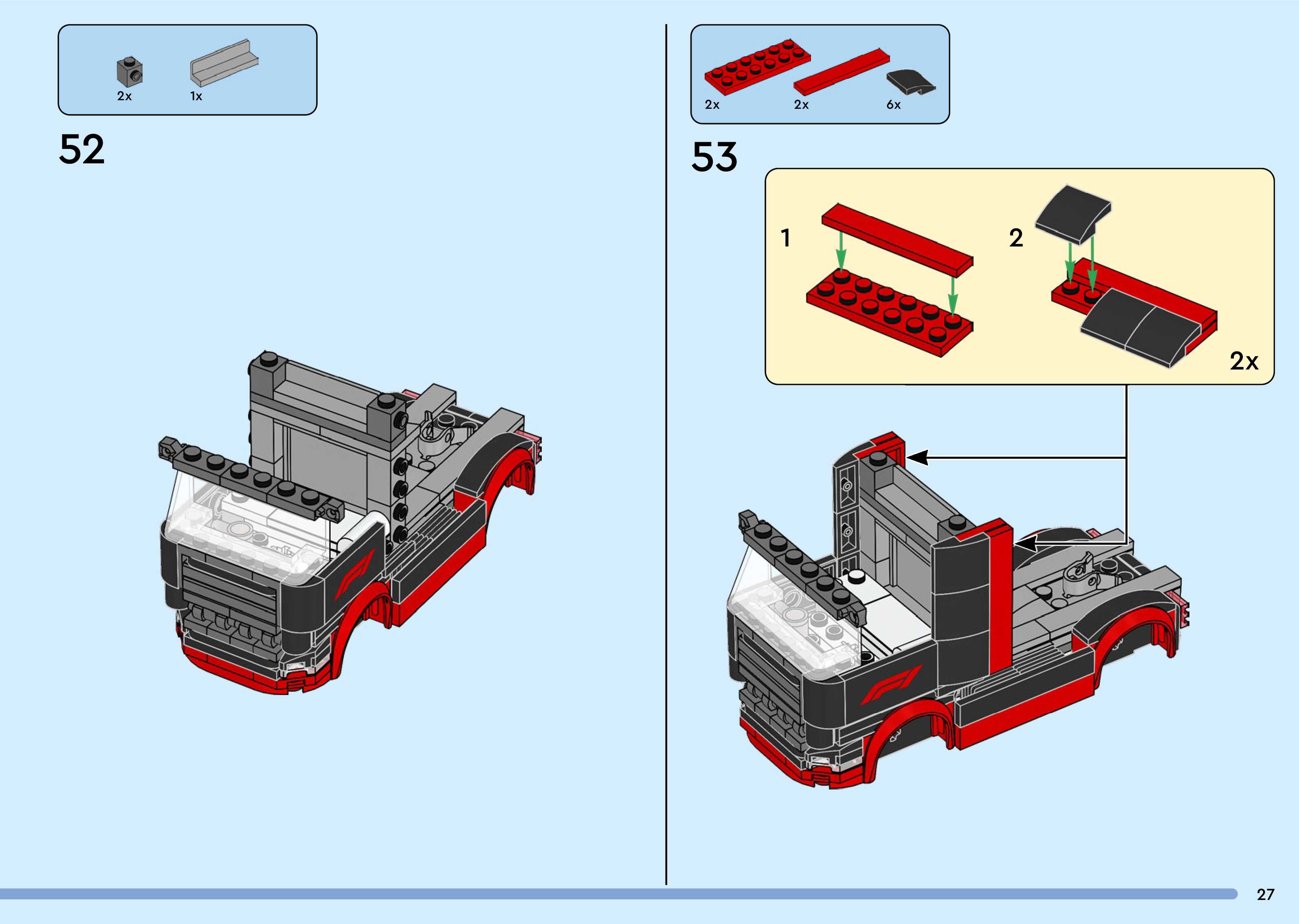 2x 1x

52

2x 2x 6x

53

1

2

2x

27