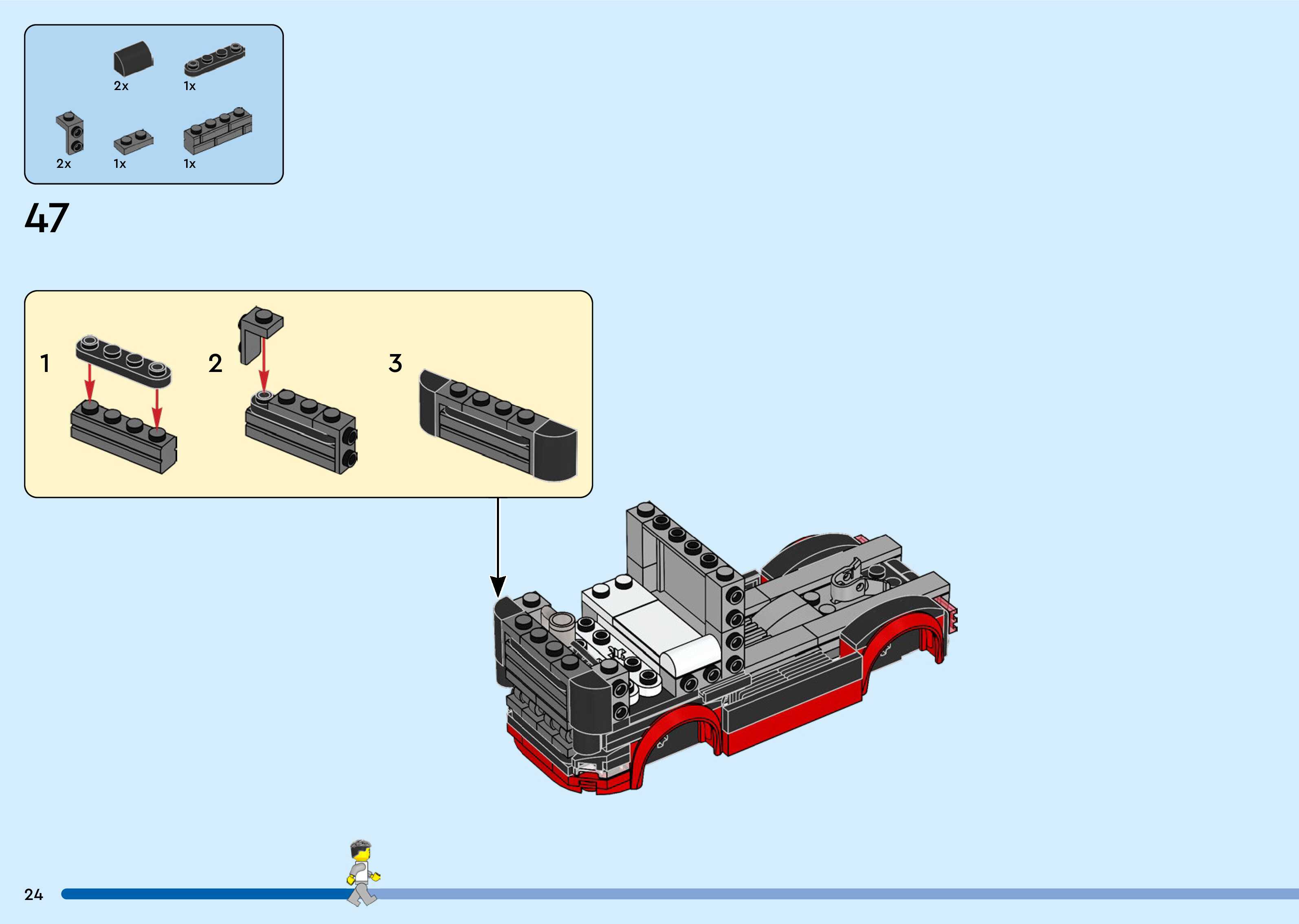 2x
1x
2x
1x
1x

47

1
2
3

24