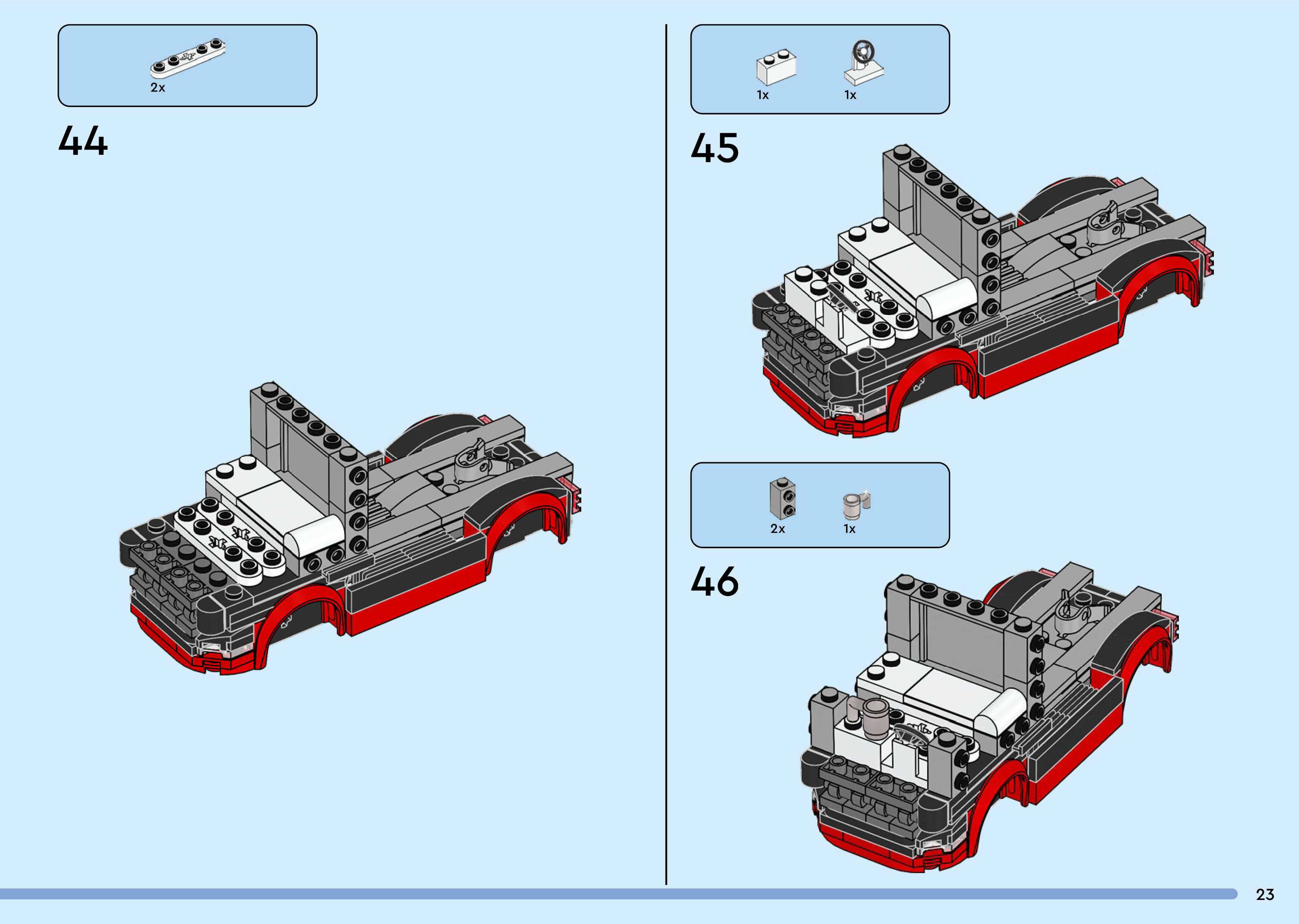 2x

44

1x 1x

45

2x 1x

46

23