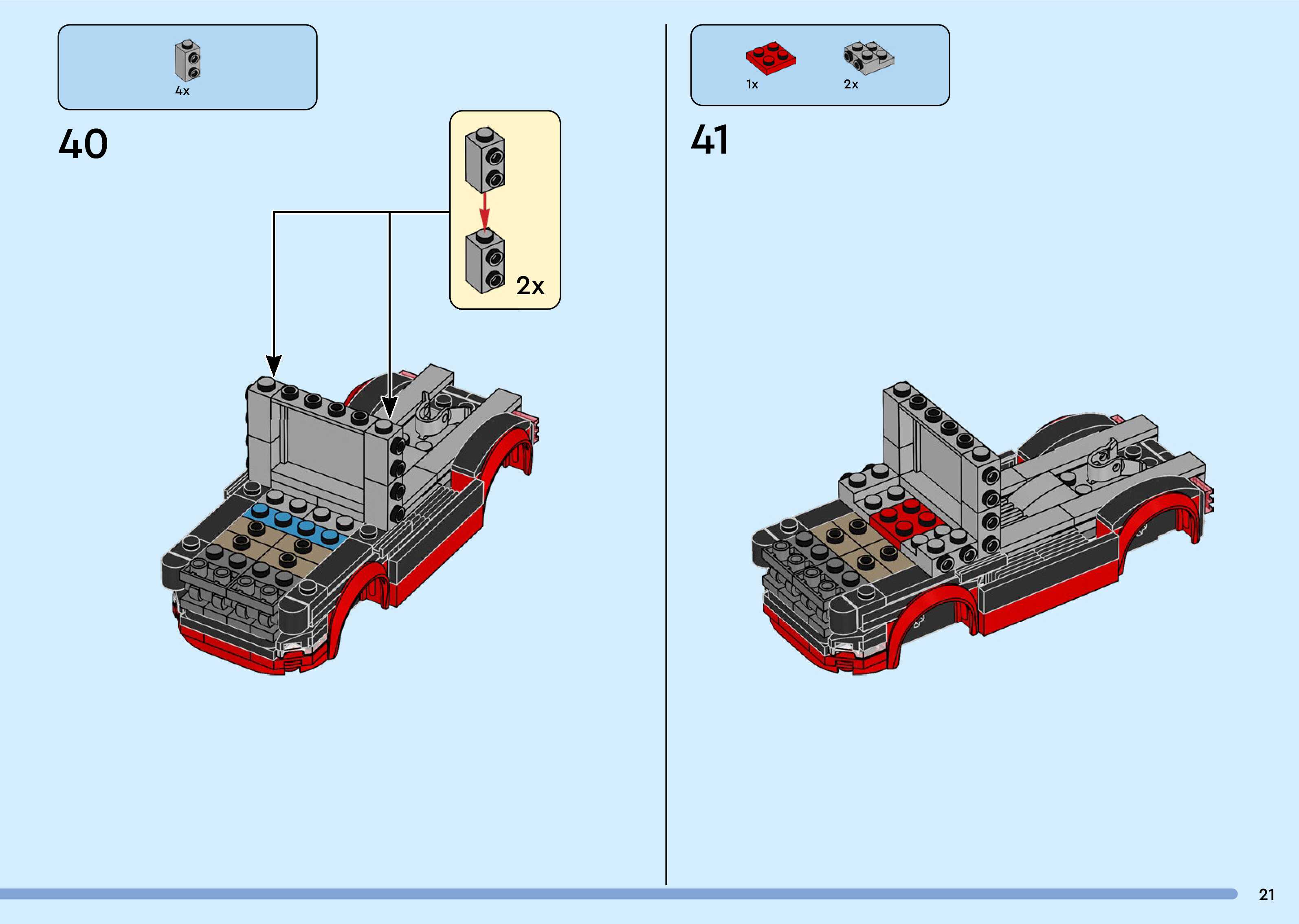 4x

40

2x

1x 2x

41

21