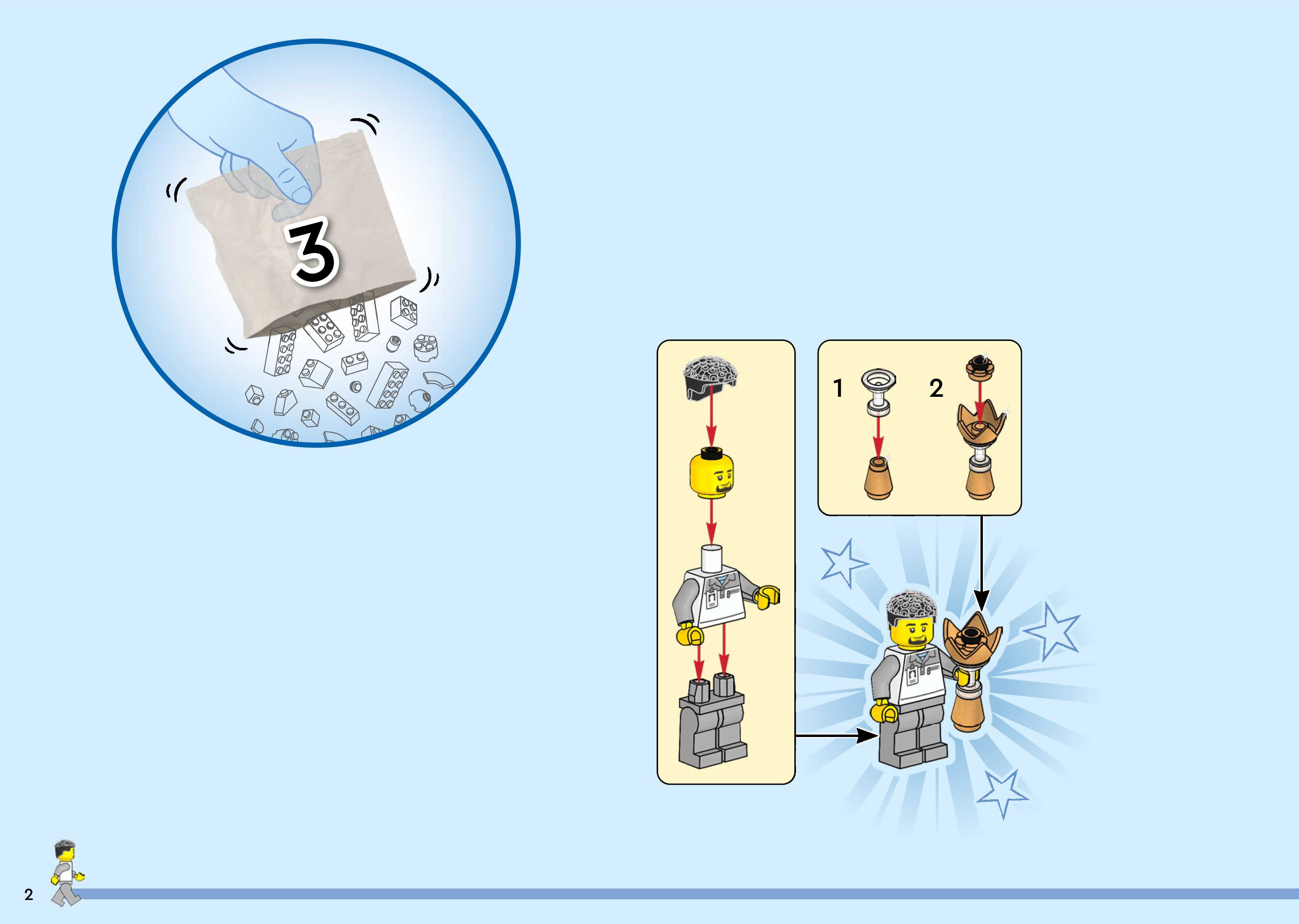 3

1

2

2