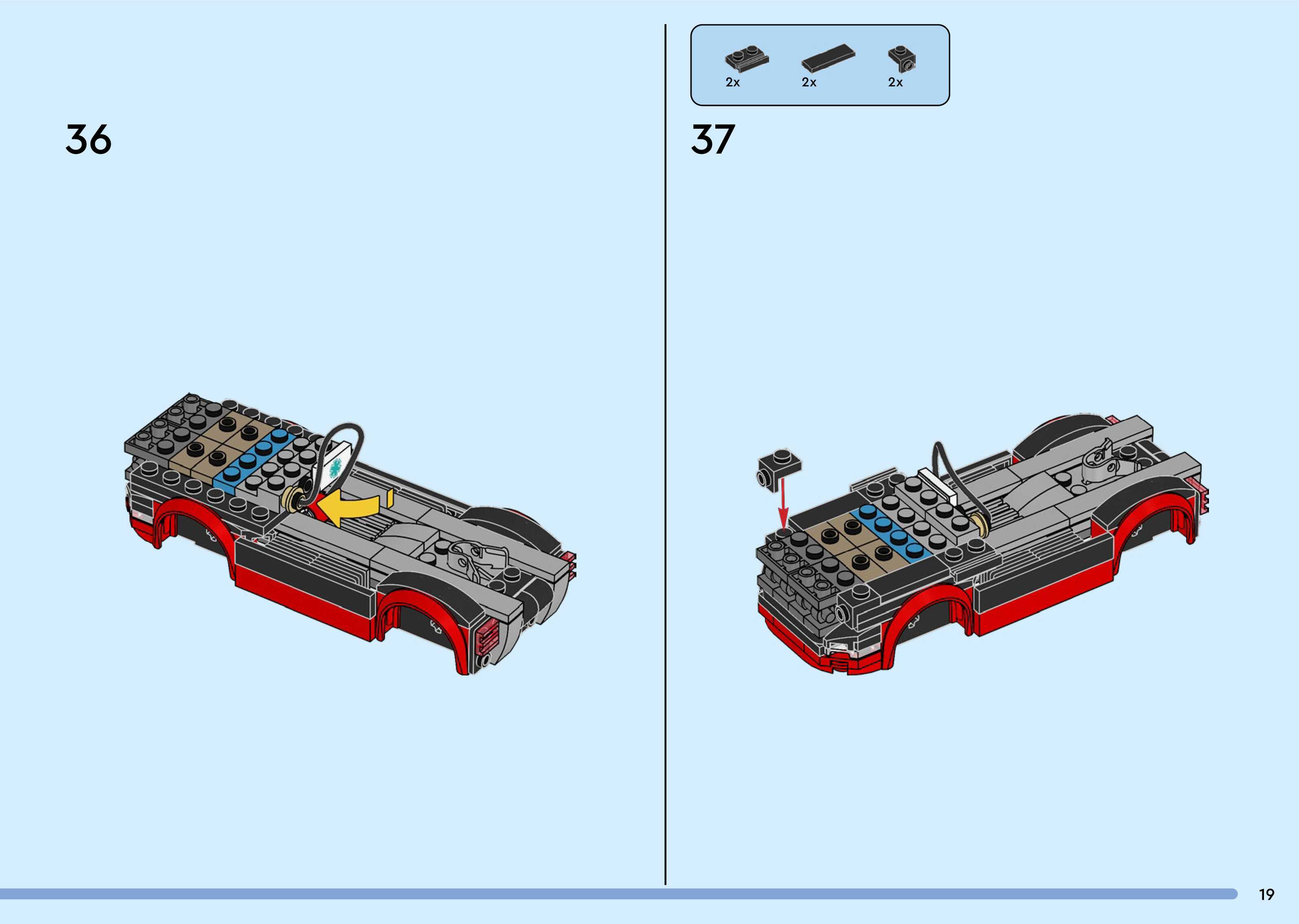 36

2x
2x
2x

37

19