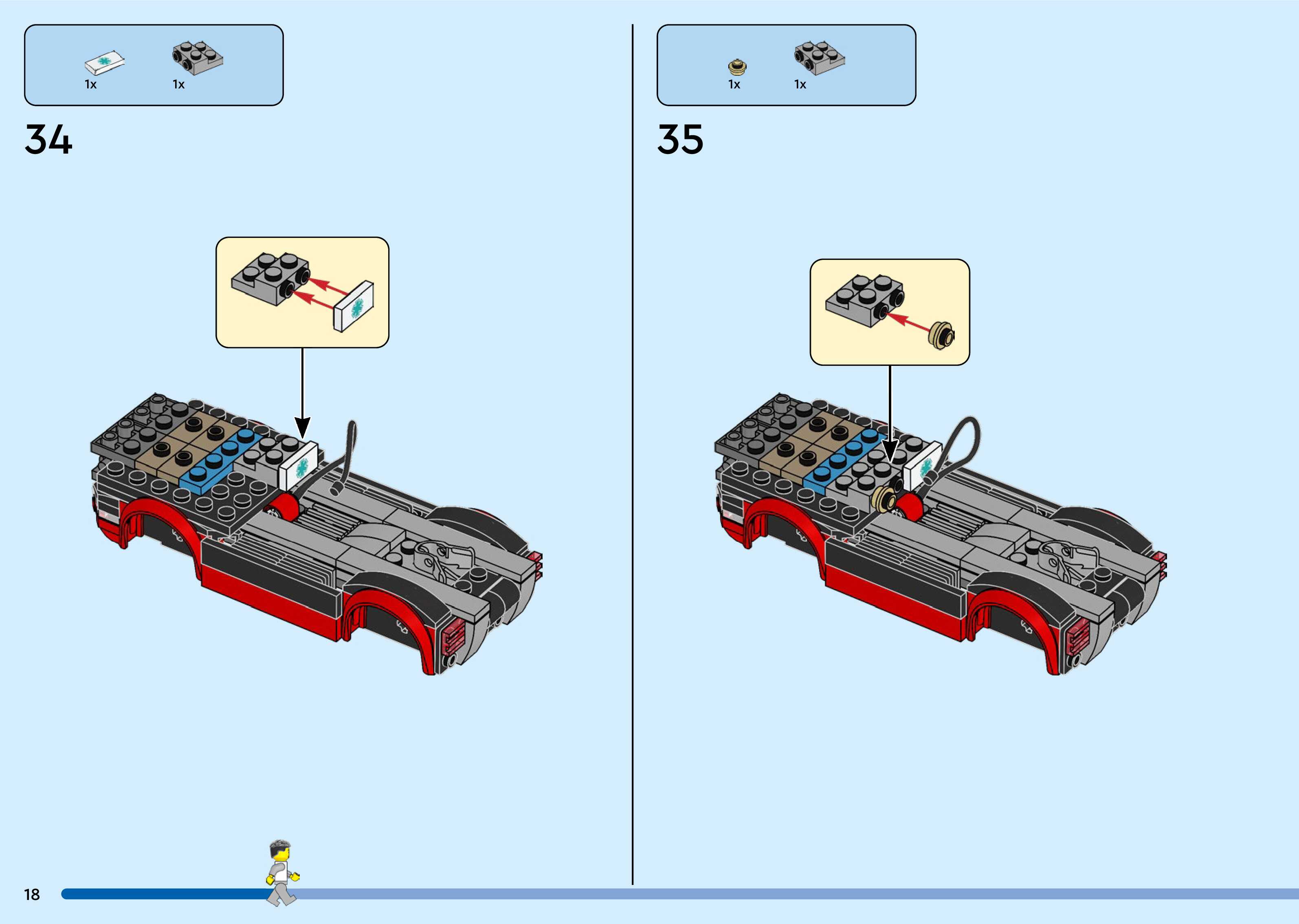 1x 1x

34

1x 1x

35

18