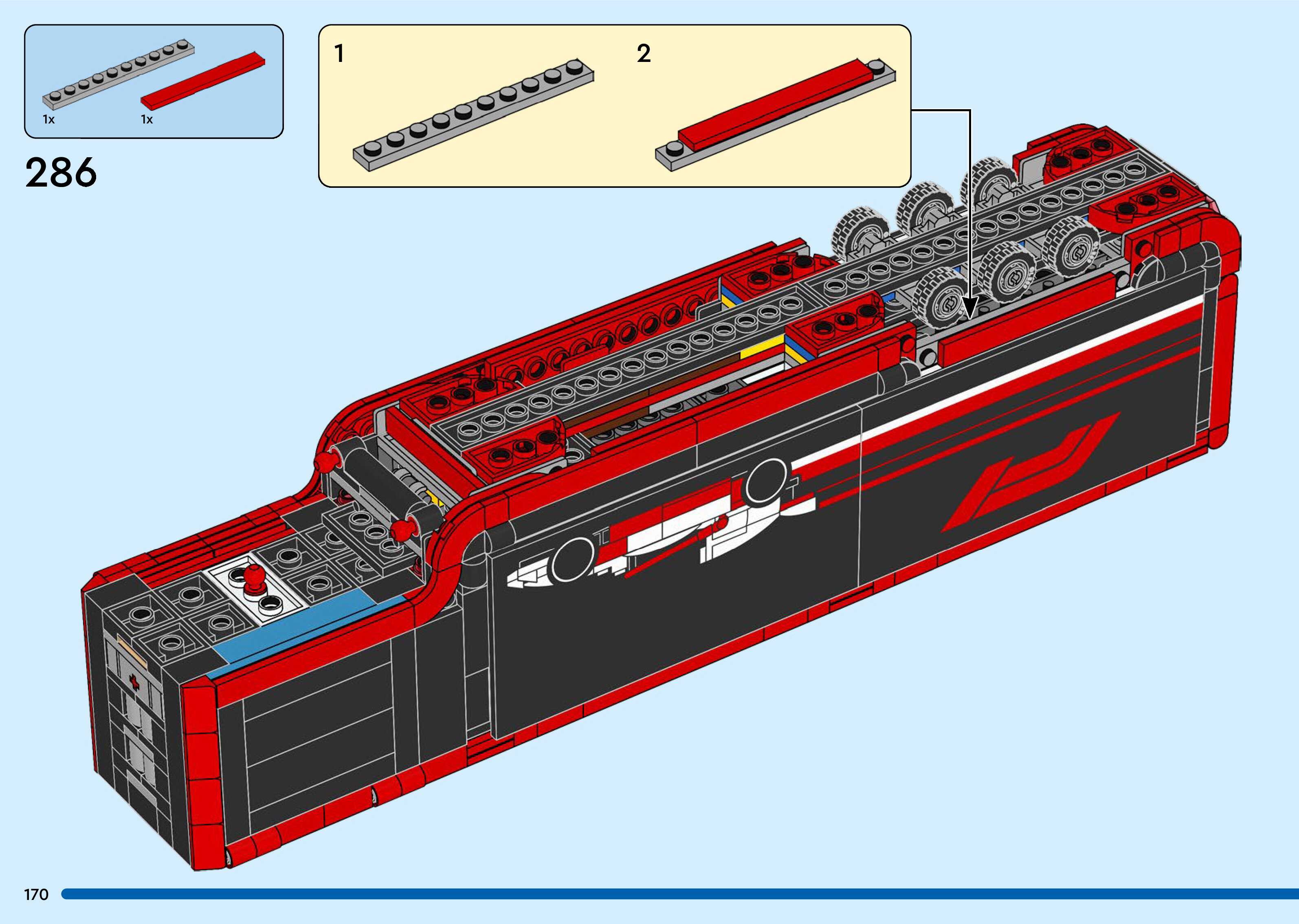 1x
1x

286

1

2

170