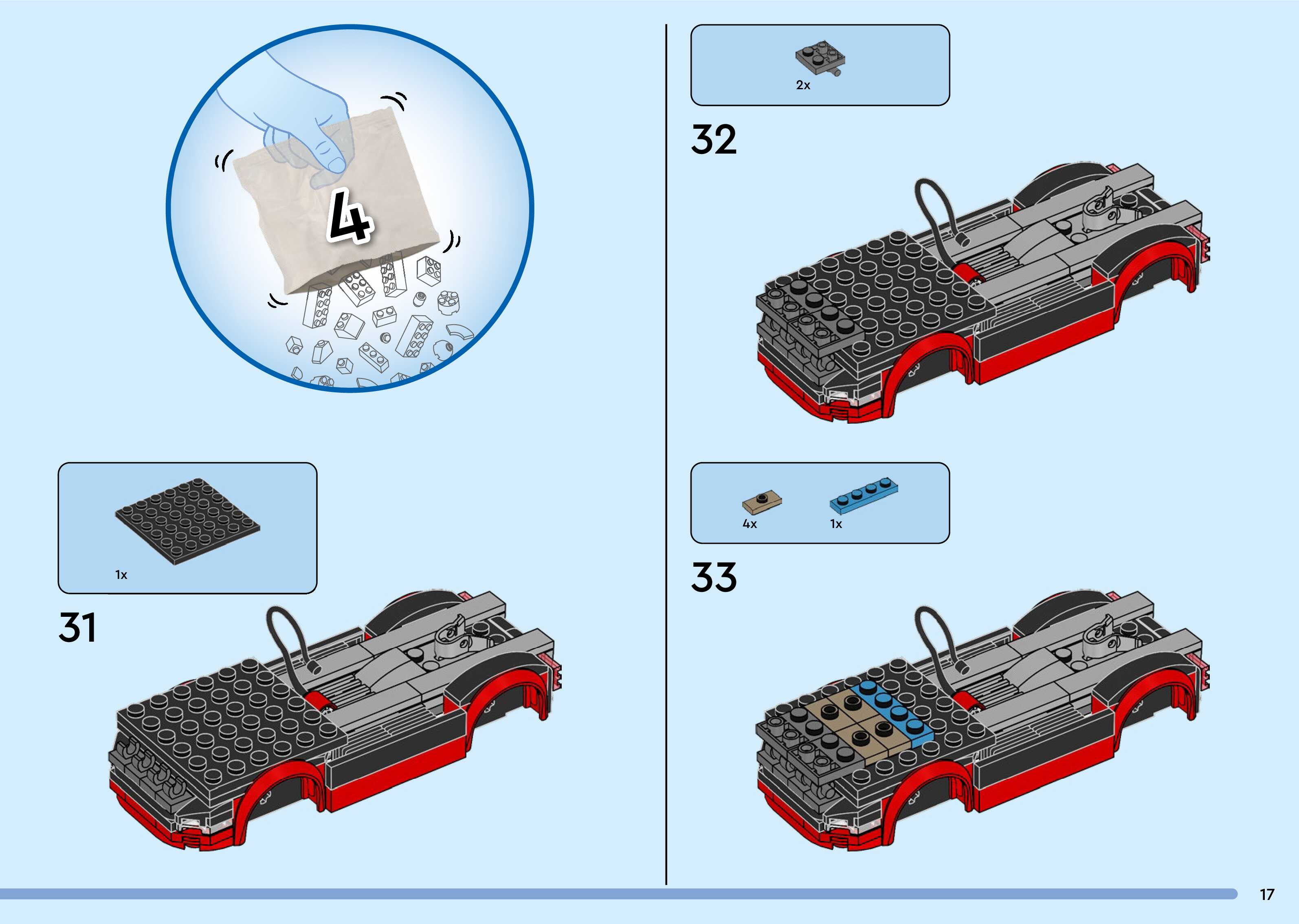 4

1x

31

2x

32

4x
1x

33

17