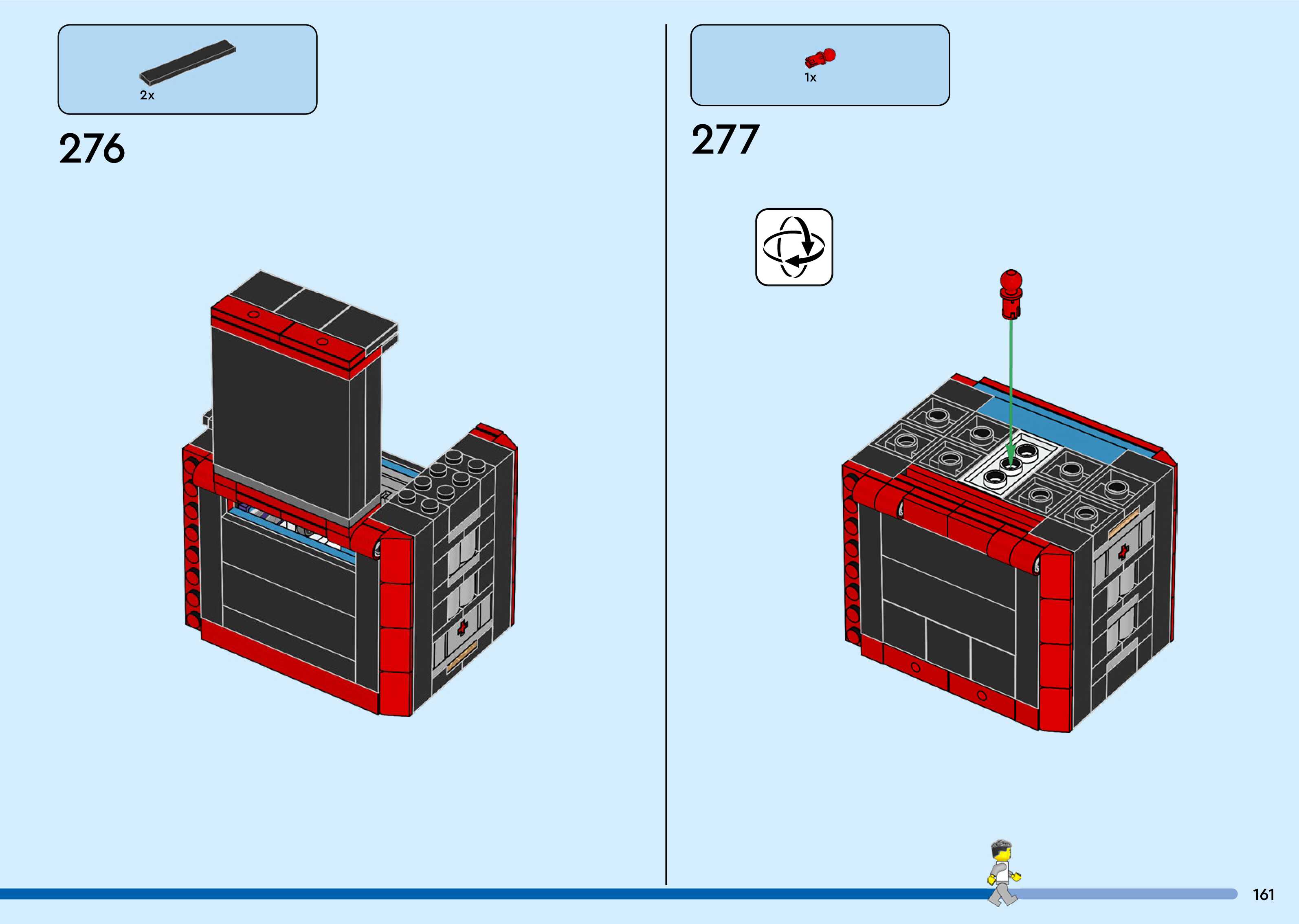 2x

276

1x

277

161