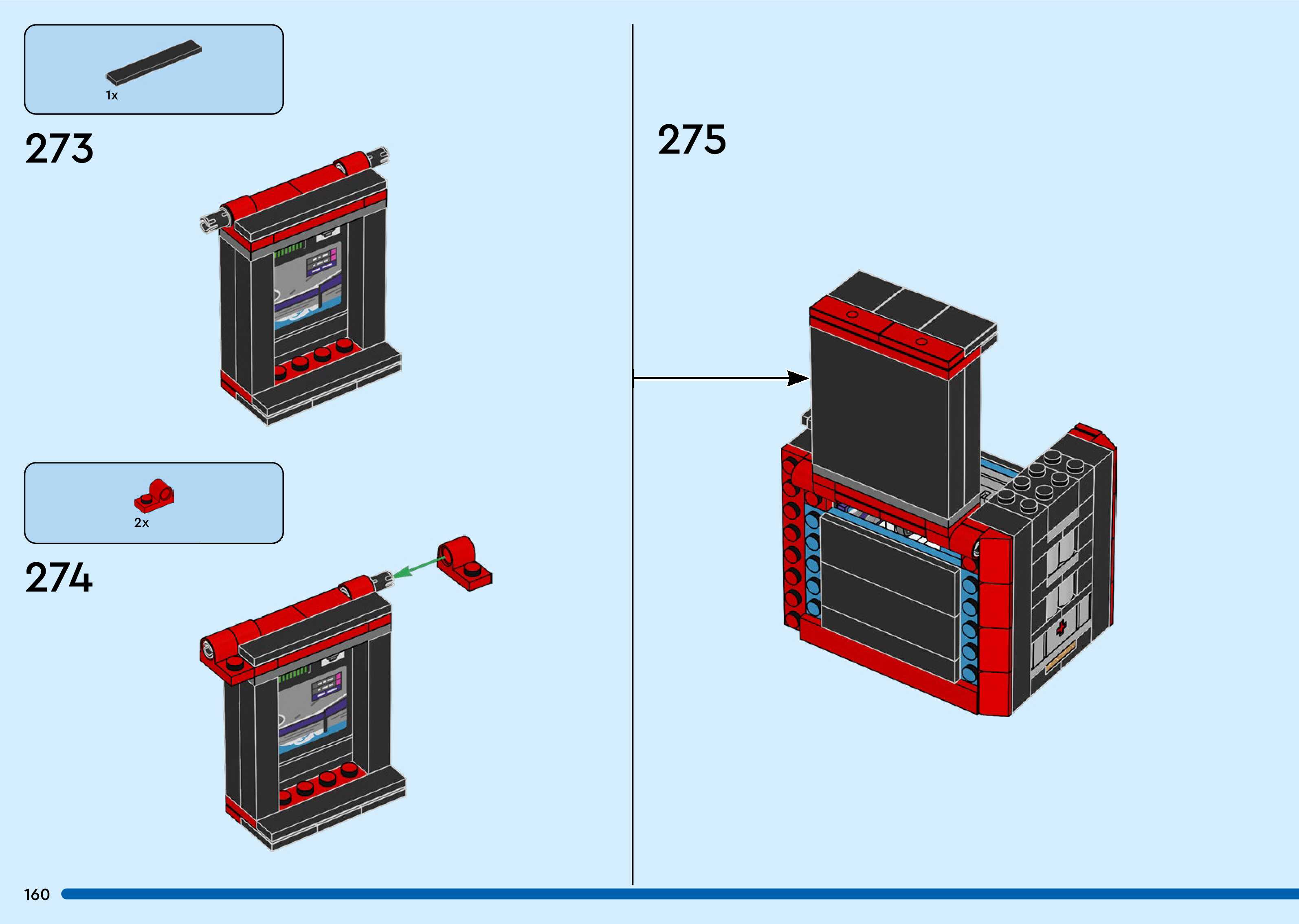 1x

273

2x

274

275

160