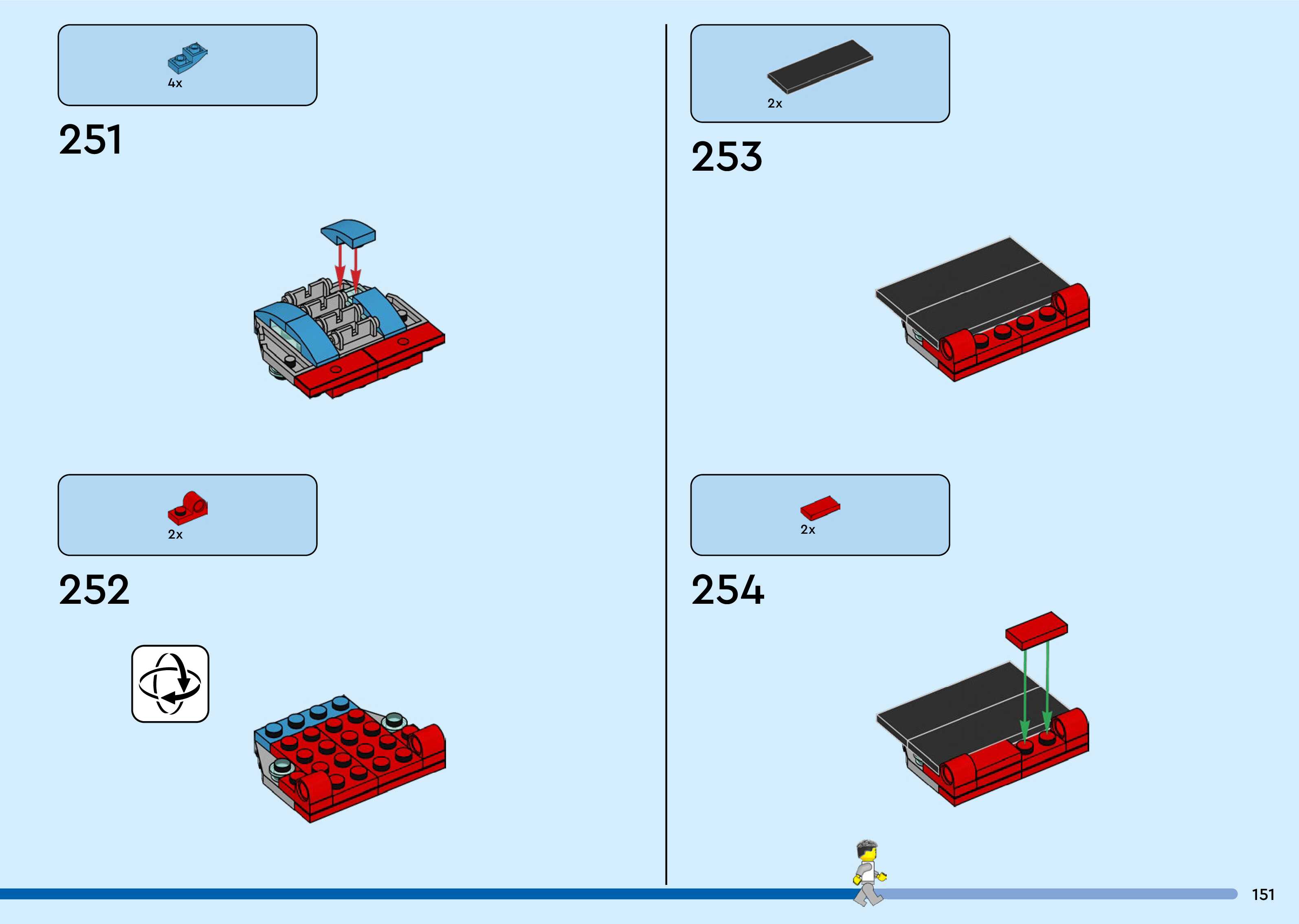 4x

251

2x

252

2x

253

2x

254

151