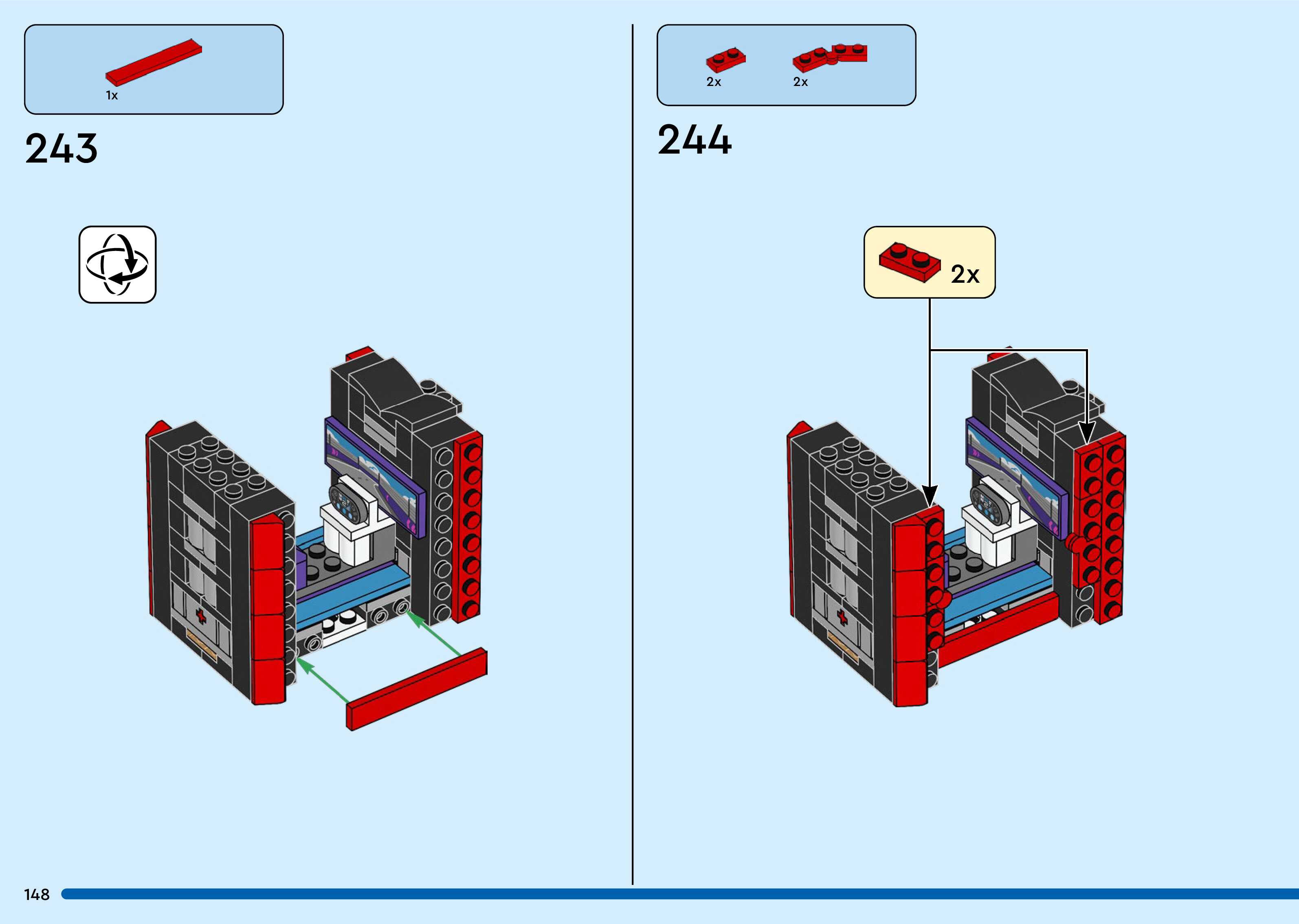 1x

243

2x 2x

244

2x

148