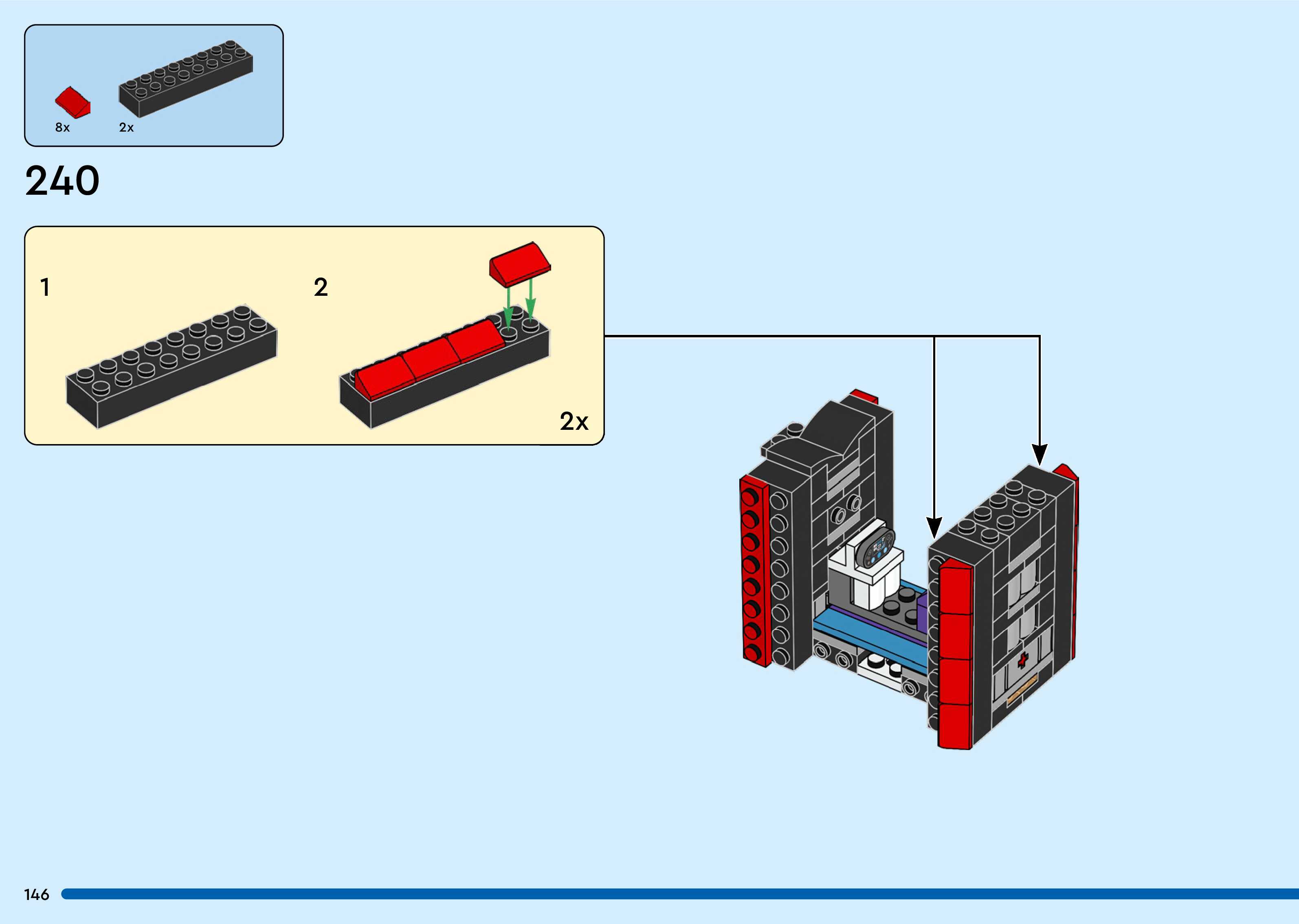 8x
2x

240

1

2

2x

146